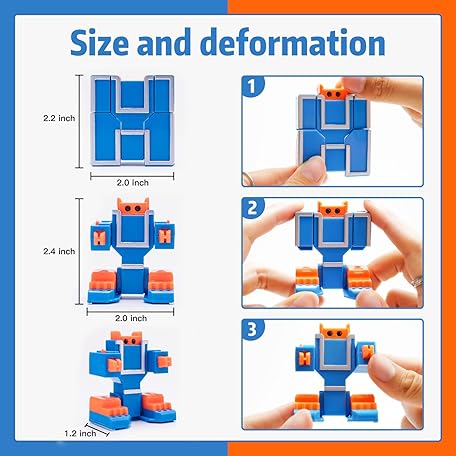 Size and deformation

2.2 inch

2.0 inch

2.4 inch

H

H

2.0 inch

1.2 inch

1

2

3

H

H