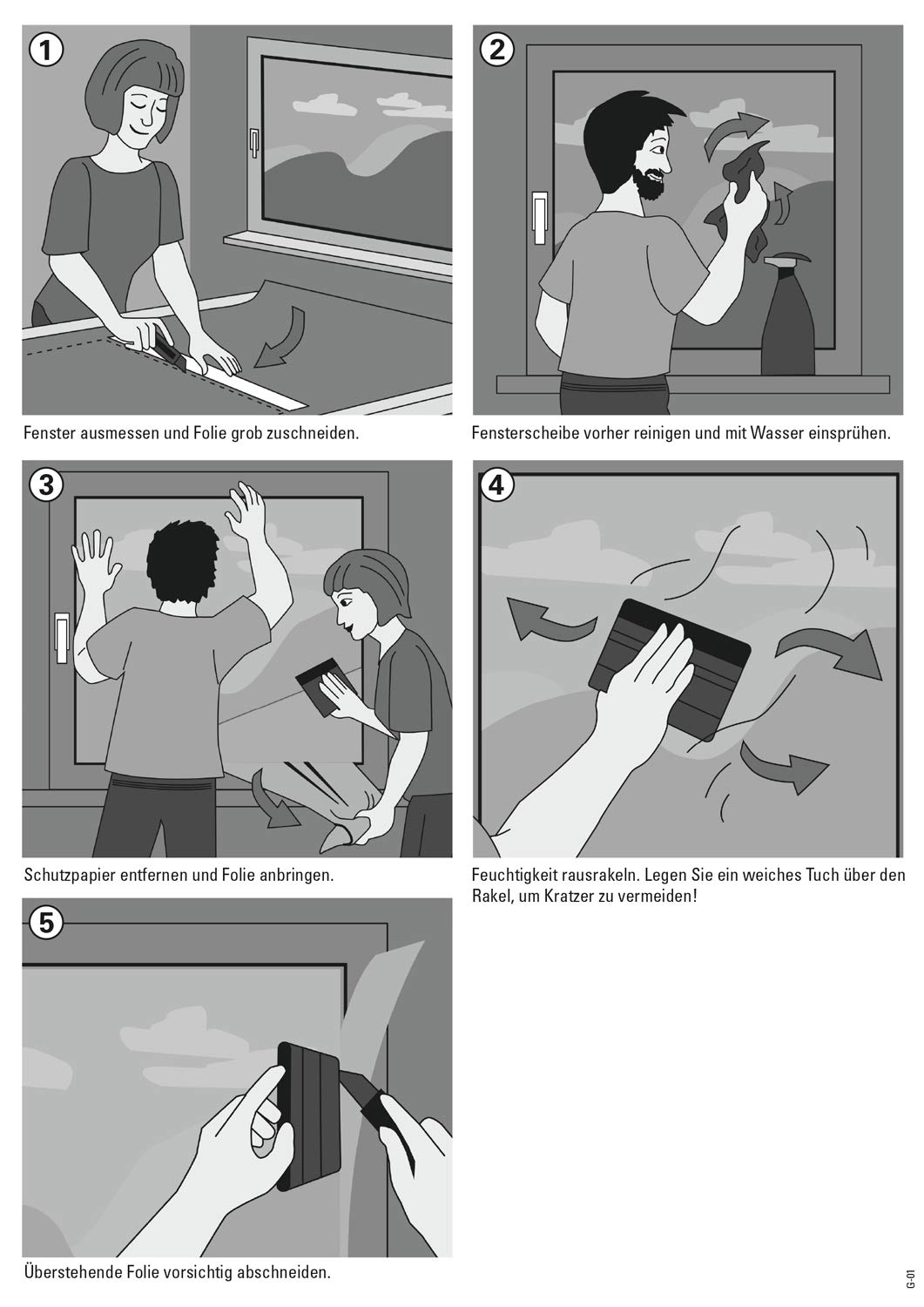 1

Fenster ausmessen und Folie grob zuschneiden.

2

Fensterscheibe vorher reinigen und mit Wasser einsprühen.

3

Schutzpapier entfernen und Folie anbringen.

4

Feuchtigkeit rausrakeln. Legen Sie ein weiches Tuch über den Rakel, um Kratzer zu vermeiden!

5

Überstehende Folie vorsichtig abschneiden.

G-01