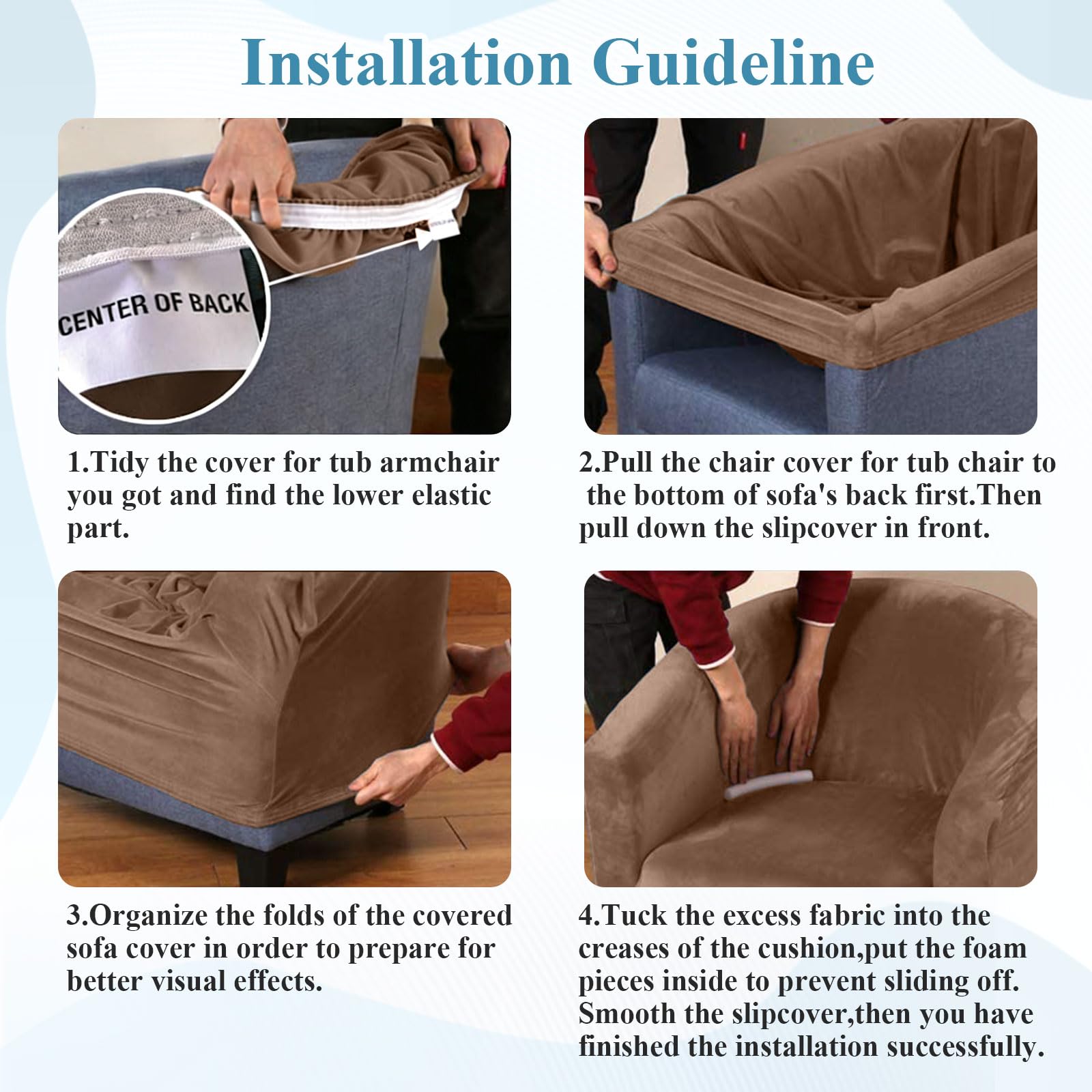 Installation Guideline

CENTER OF BACK

1.Tidy the cover for tub armchair you got and find the lower elastic part.

2.Pull the chair cover for tub chair to the bottom of sofa's back first.Then pull down the slipcover in front.

3.Organize the folds of the covered sofa cover in order to prepare for better visual effects.

4.Tuck the excess fabric into the creases of the cushion,put the foam pieces inside to prevent sliding off. Smooth the slipcover,then you have finished the installation successfully.