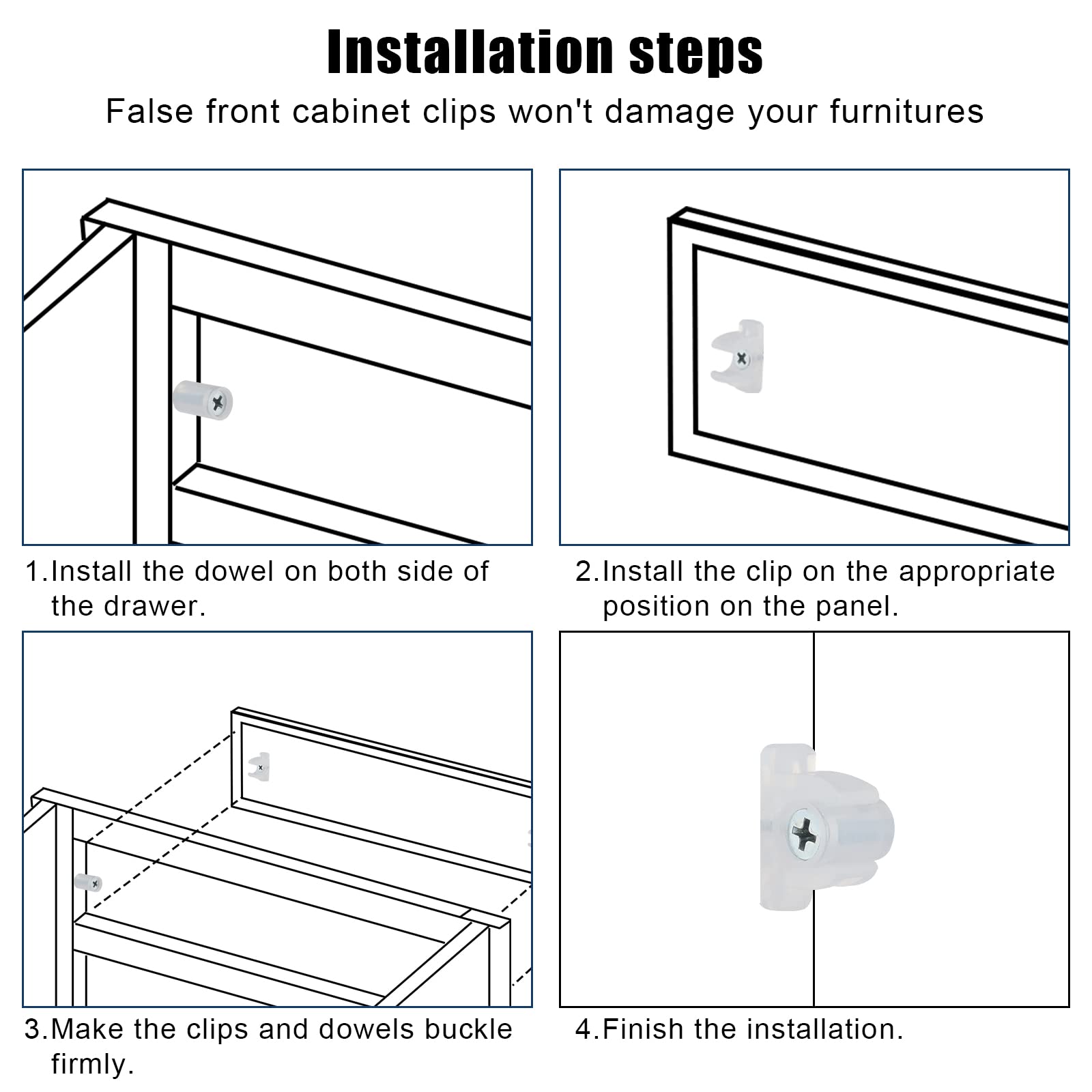 Installation steps

False front cabinet clips won't damage your furnitures

1.Install the dowel on both side of the drawer.

2.Install the clip on the appropriate position on the panel.

3.Make the clips and dowels buckle firmly.

4.Finish the installation.