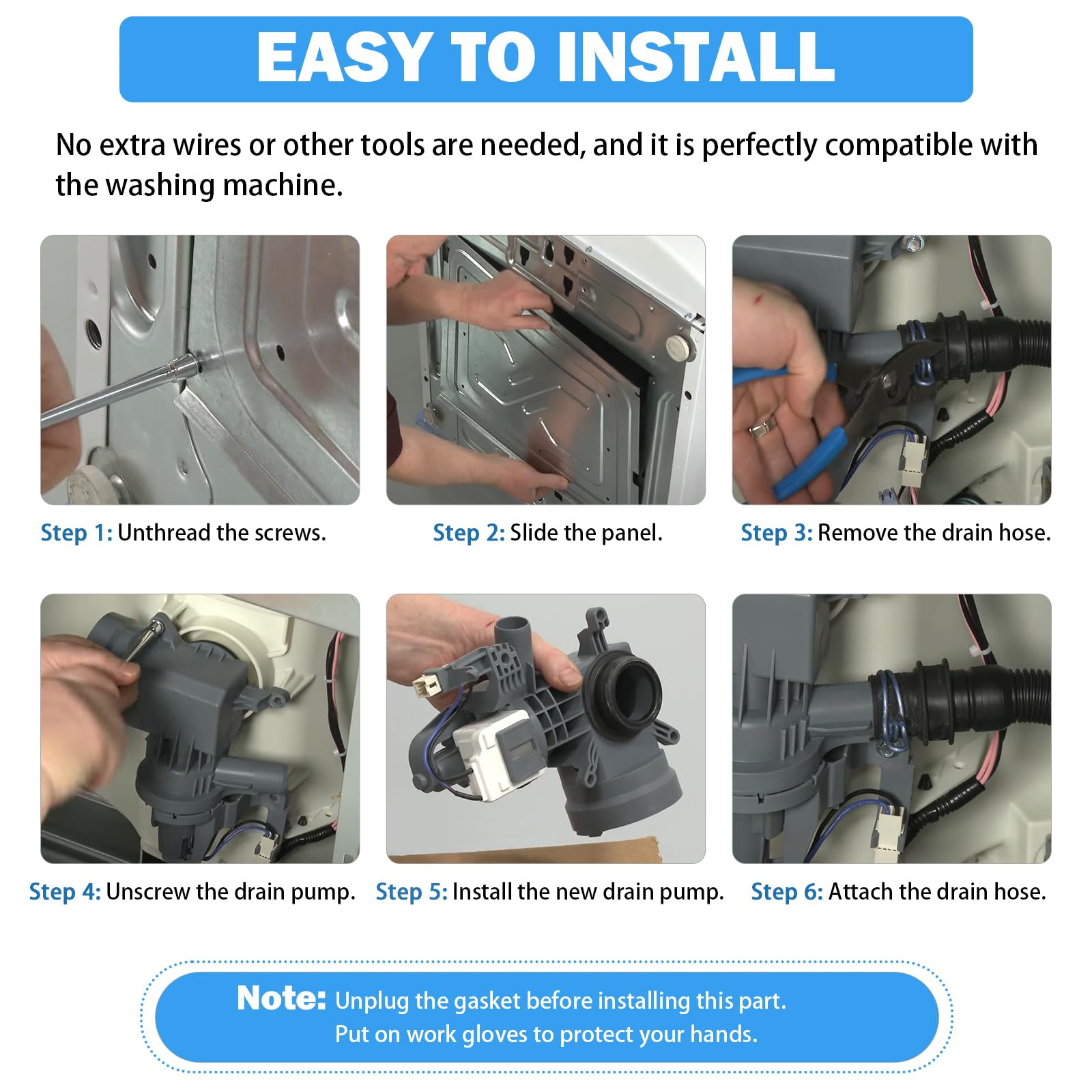 EASY TO INSTALL

No extra wires or other tools are needed, and it is perfectly compatible with the washing machine.

Step 1: Unthread the screws.

Step 2: Slide the panel.

Step 3: Remove the drain hose.

Step 4: Unscrew the drain pump.

Step 5: Install the new drain pump.

Step 6: Attach the drain hose.

Note: Unplug the gasket before installing this part.
Put on work gloves to protect your hands.