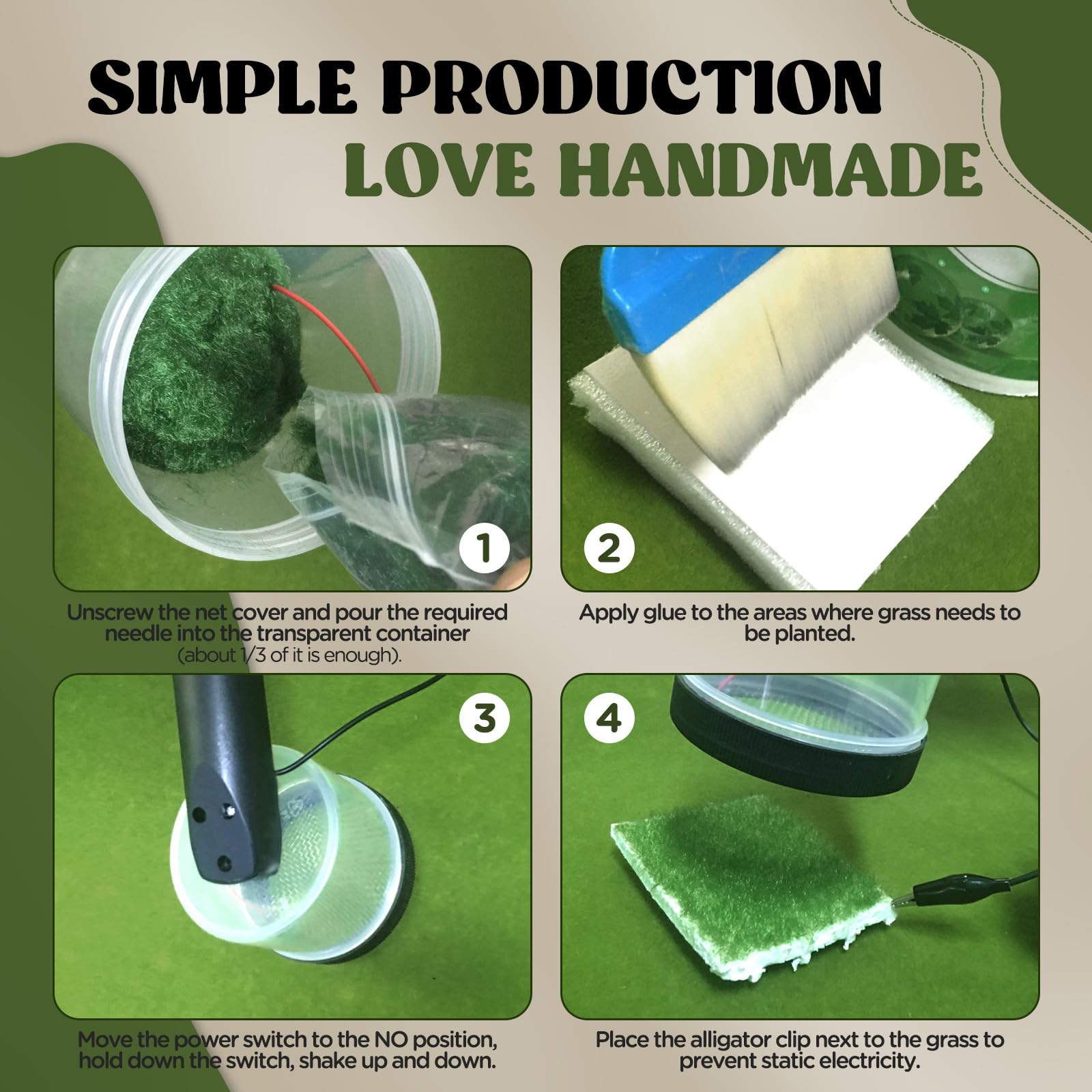 SIMPLE PRODUCTION
LOVE HANDMADE

1

Unscrew the net cover and pour the required needle into the transparent container (about 1/3 of it is enough).

2

Apply glue to the areas where grass needs to be planted.

3

Move the power switch to the NO position, hold down the switch, shake up and down.

4

Place the alligator clip next to the grass to prevent static electricity.