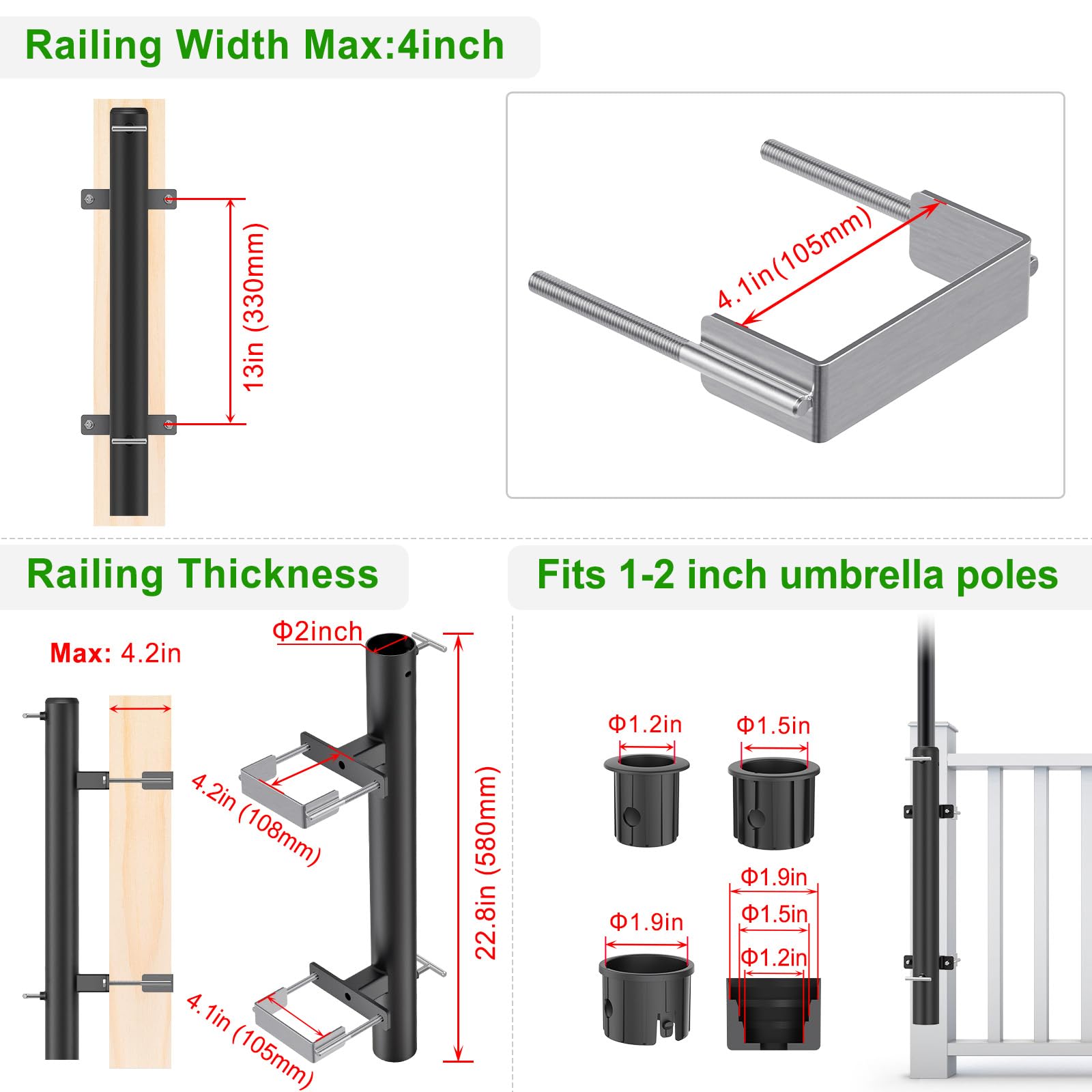 Railing Width Max:4inch

13in (330mm)

4.1in(105mm)

Railing Thickness

Max: 4.2in

Φ2inch

4.2in (108mm)

4.1in (105mm)

22.8in (580mm)

Fits 1-2 inch umbrella poles

Φ1.2in

Φ1.5in

Φ1.9in

Φ1.9in

Φ1.5in

Φ1.2in