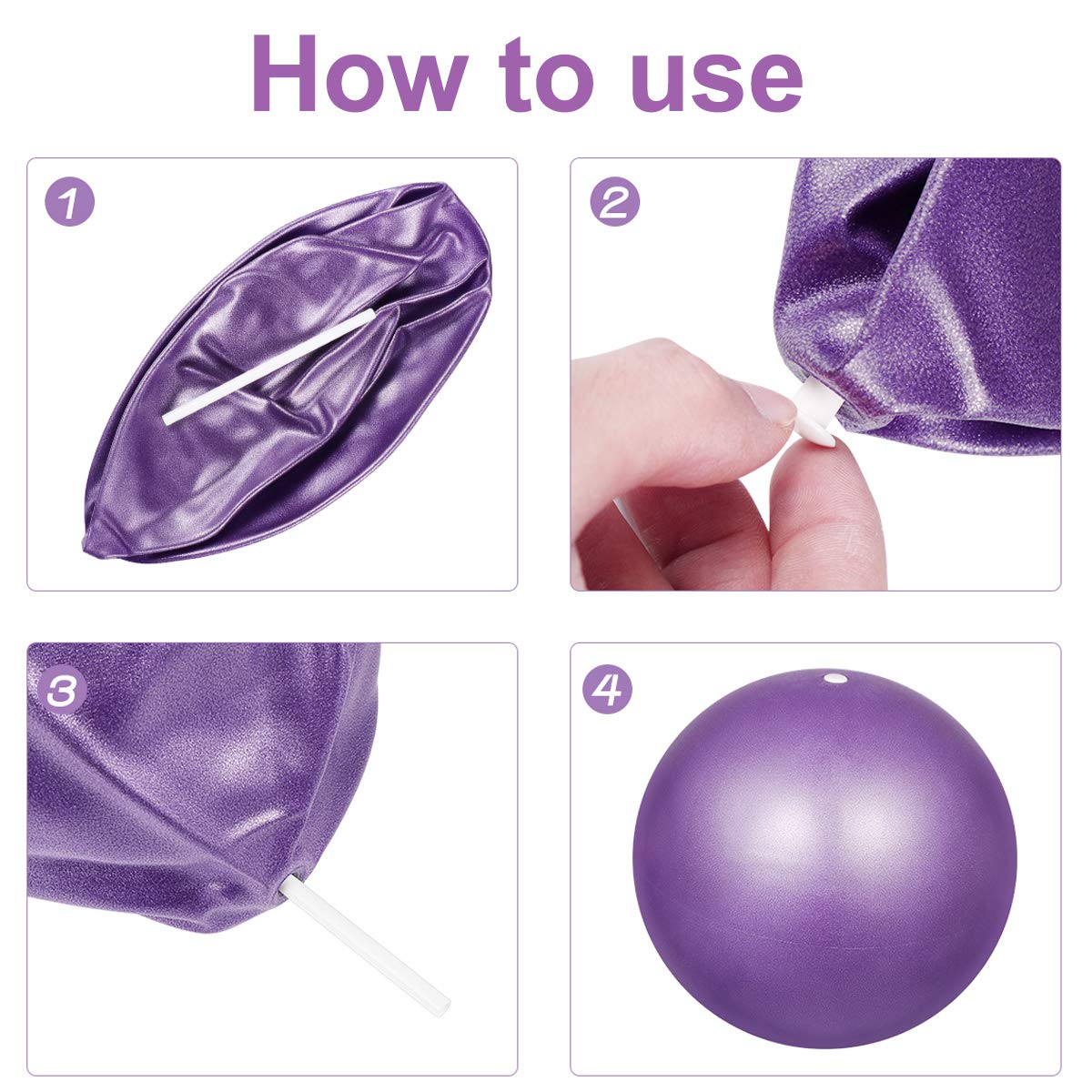 How to use

1

2

3

4