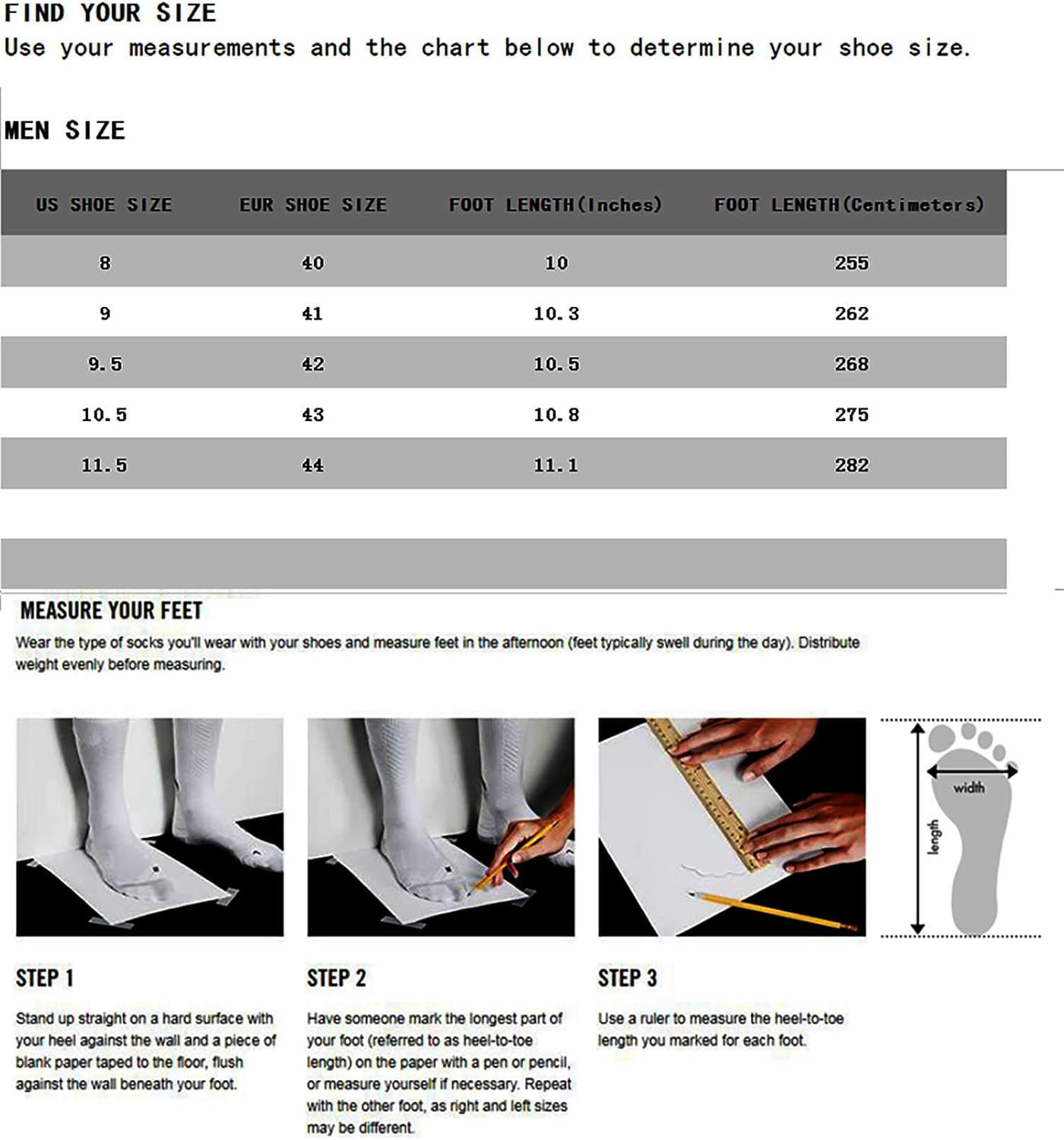 FIND YOUR SIZE
Use your measurements and the chart below to determine your shoe size.

MEN SIZE

| US SHOE SIZE | EUR SHOE SIZE | FOOT LENGTH(Inches) | FOOT LENGTH(Centimeters) |
|---|---|---|---|
| 8 | 40 | 10 | 255 |
| 9 | 41 | 10.3 | 262 |
| 9.5 | 42 | 10.5 | 268 |
| 10.5 | 43 | 10.8 | 275 |
| 11.5 | 44 | 11.1 | 282 |

MEASURE YOUR FEET
Wear the type of socks you'll wear with your shoes and measure feet in the afternoon (feet typically swell during the day). Distribute weight evenly before measuring.

width
length

STEP 1
Stand up straight on a hard surface with your heel against the wall and a piece of blank paper taped to the floor, flush against the wall beneath your foot.

STEP 2
Have someone mark the longest part of your foot (referred to as heel-to-toe length) on the paper with a pen or pencil, or measure yourself if necessary. Repeat with the other foot, as right and left sizes may be different.

STEP 3
Use a ruler to measure the heel-to-toe length you marked for each foot.