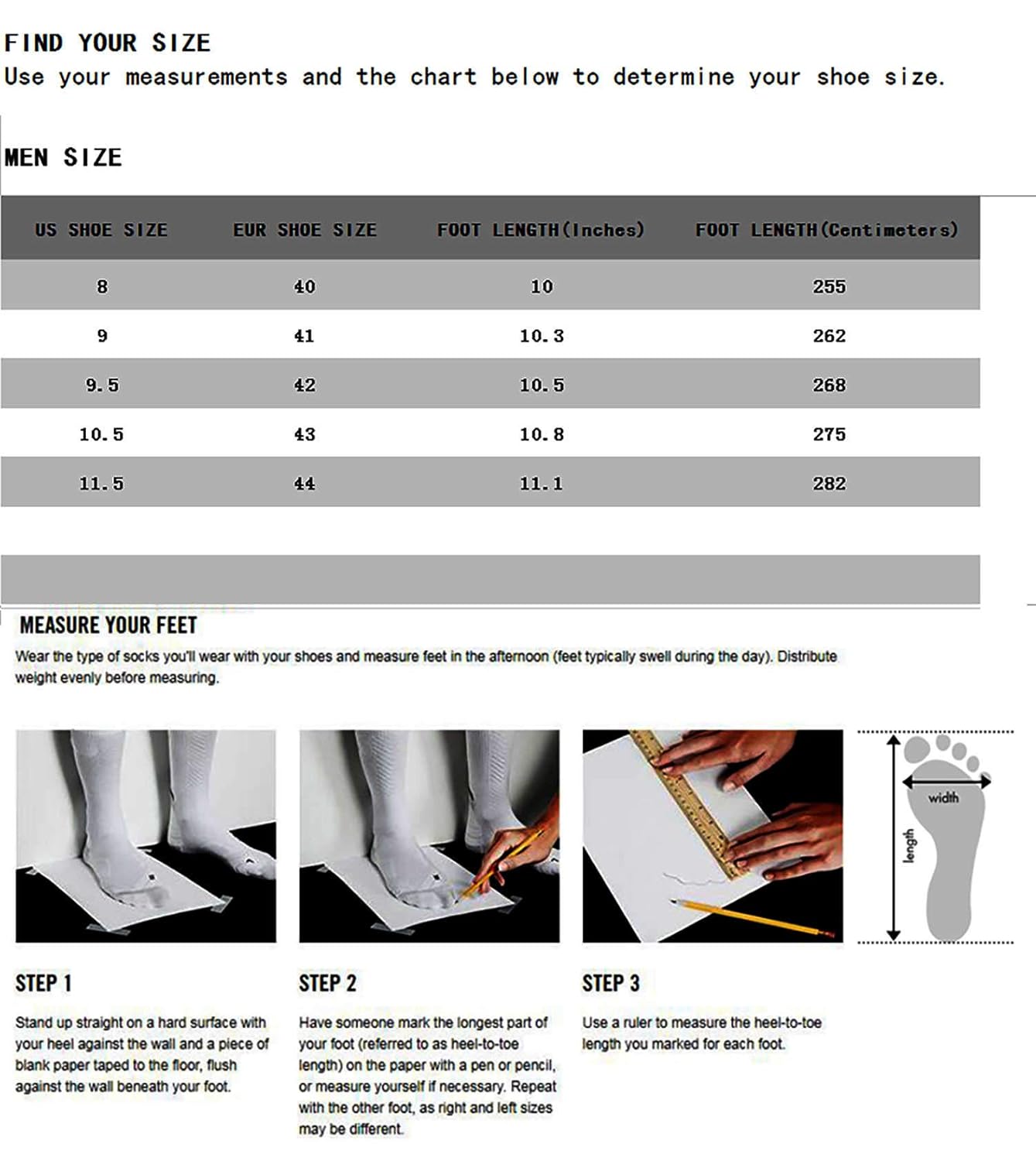 FIND YOUR SIZE
Use your measurements and the chart below to determine your shoe size.

MEN SIZE

| US SHOE SIZE | EUR SHOE SIZE | FOOT LENGTH(Inches) | FOOT LENGTH(Centimeters) |
|---|---|---|---|
| 8 | 40 | 10 | 255 |
| 9 | 41 | 10.3 | 262 |
| 9.5 | 42 | 10.5 | 268 |
| 10.5 | 43 | 10.8 | 275 |
| 11.5 | 44 | 11.1 | 282 |

MEASURE YOUR FEET
Wear the type of socks you'll wear with your shoes and measure feet in the afternoon (feet typically swell during the day). Distribute weight evenly before measuring.

width
length

STEP 1
Stand up straight on a hard surface with your heel against the wall and a piece of blank paper taped to the floor, flush against the wall beneath your foot.

STEP 2
Have someone mark the longest part of your foot (referred to as heel-to-toe length) on the paper with a pen or pencil, or measure yourself if necessary. Repeat with the other foot, as right and left sizes may be different.

STEP 3
Use a ruler to measure the heel-to-toe length you marked for each foot.