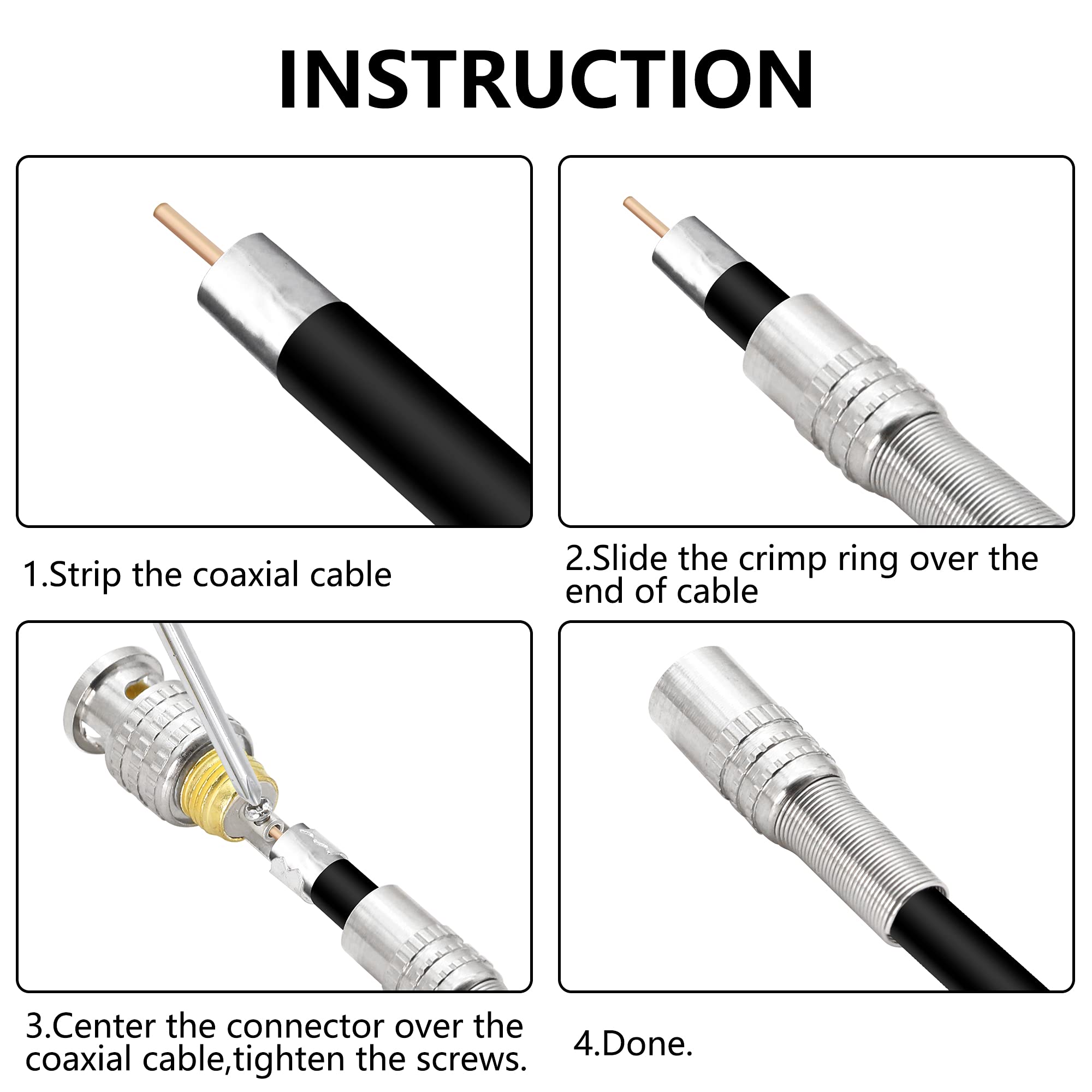 INSTRUCTION

1.Strip the coaxial cable

2.Slide the crimp ring over the end of cable

3.Center the connector over the coaxial cable,tighten the screws.

4.Done.