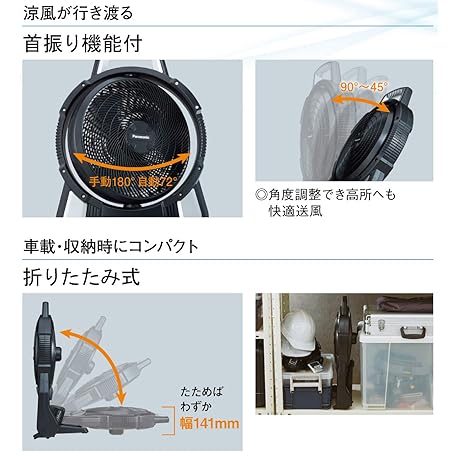 涼風が行き渡る

首振り機能付

Panasonic

手動180° 自動72°

90°～45°

◎角度調整でき高所へも快適送風

車載・収納時にコンパクト

折りたたみ式

たためば わずか 幅141mm