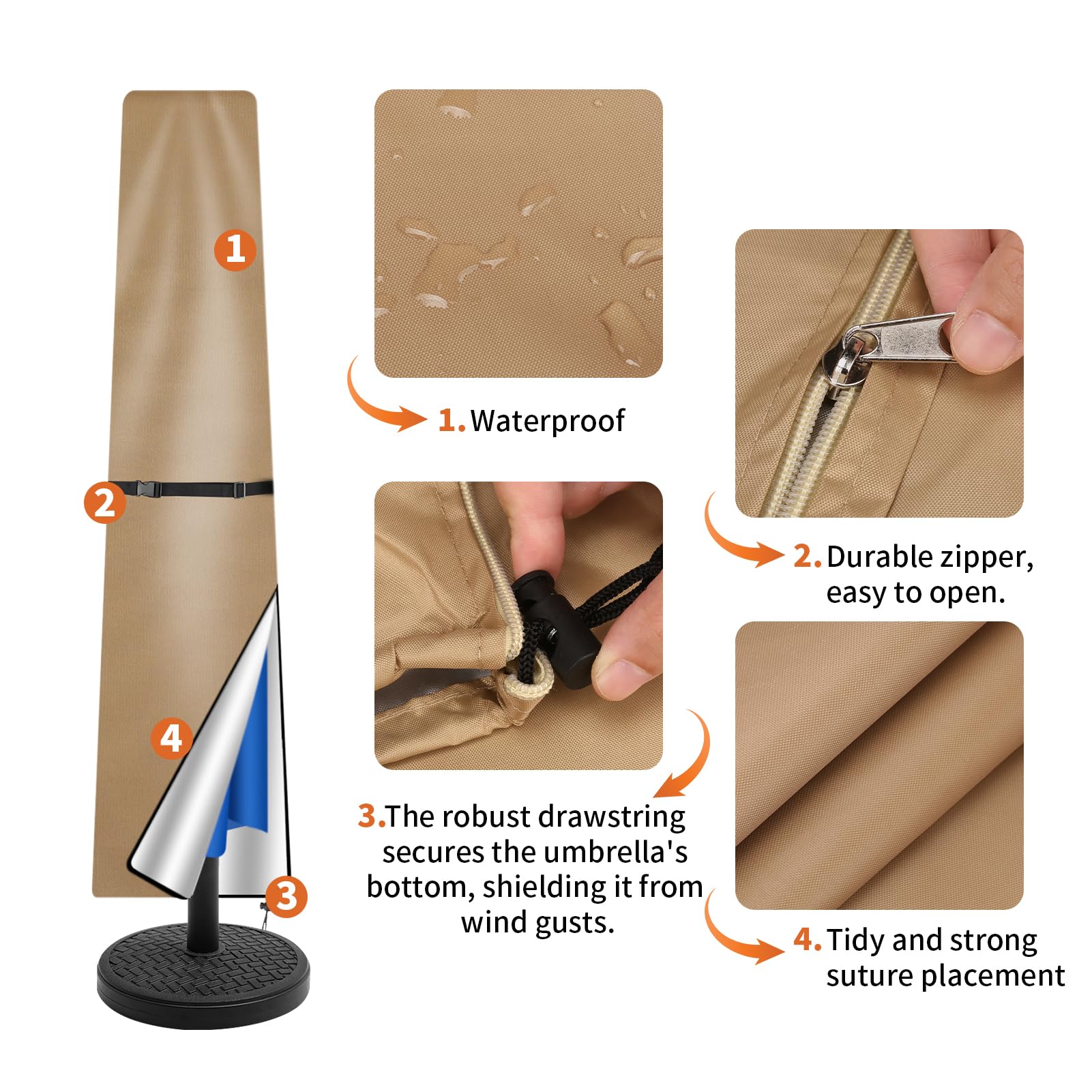 1
2
4
3

1. Waterproof

2. Durable zipper, easy to open.

3. The robust drawstring secures the umbrella's bottom, shielding it from wind gusts.

4. Tidy and strong suture placement