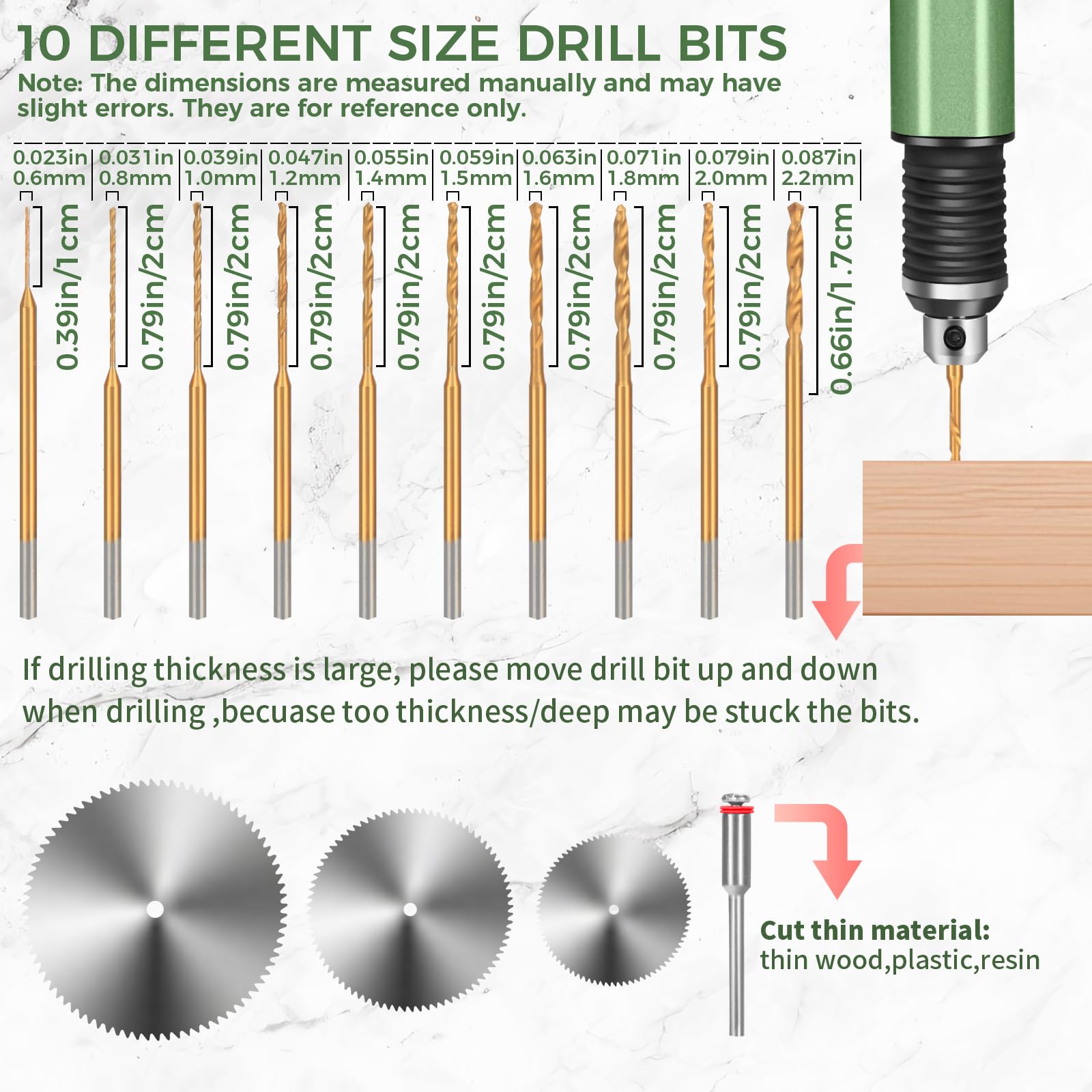 10 DIFFERENT SIZE DRILL BITS

Note: The dimensions are measured manually and may have slight errors. They are for reference only.

| 0.023in 0.6mm | 0.031in 0.8mm | 0.039in 1.0mm | 0.047in 1.2mm | 0.055in 1.4mm | 0.059in 1.5mm | 0.063in 1.6mm | 0.071in 1.8mm | 0.079in 2.0mm | 0.087in 2.2mm |
|---|---|---|---|---|---|---|---|---|---|
| 0.39in/1cm | 0.79in/2cm | 0.79in/2cm | 0.79in/2cm | 0.79in/2cm | 0.79in/2cm | 0.79in/2cm | 0.79in/2cm | 0.79in/2cm | 0.66in/1.7cm |

If drilling thickness is large, please move drill bit up and down when drilling ,becuase too thickness/deep may be stuck the bits.

Cut thin material:
thin wood,plastic,resin