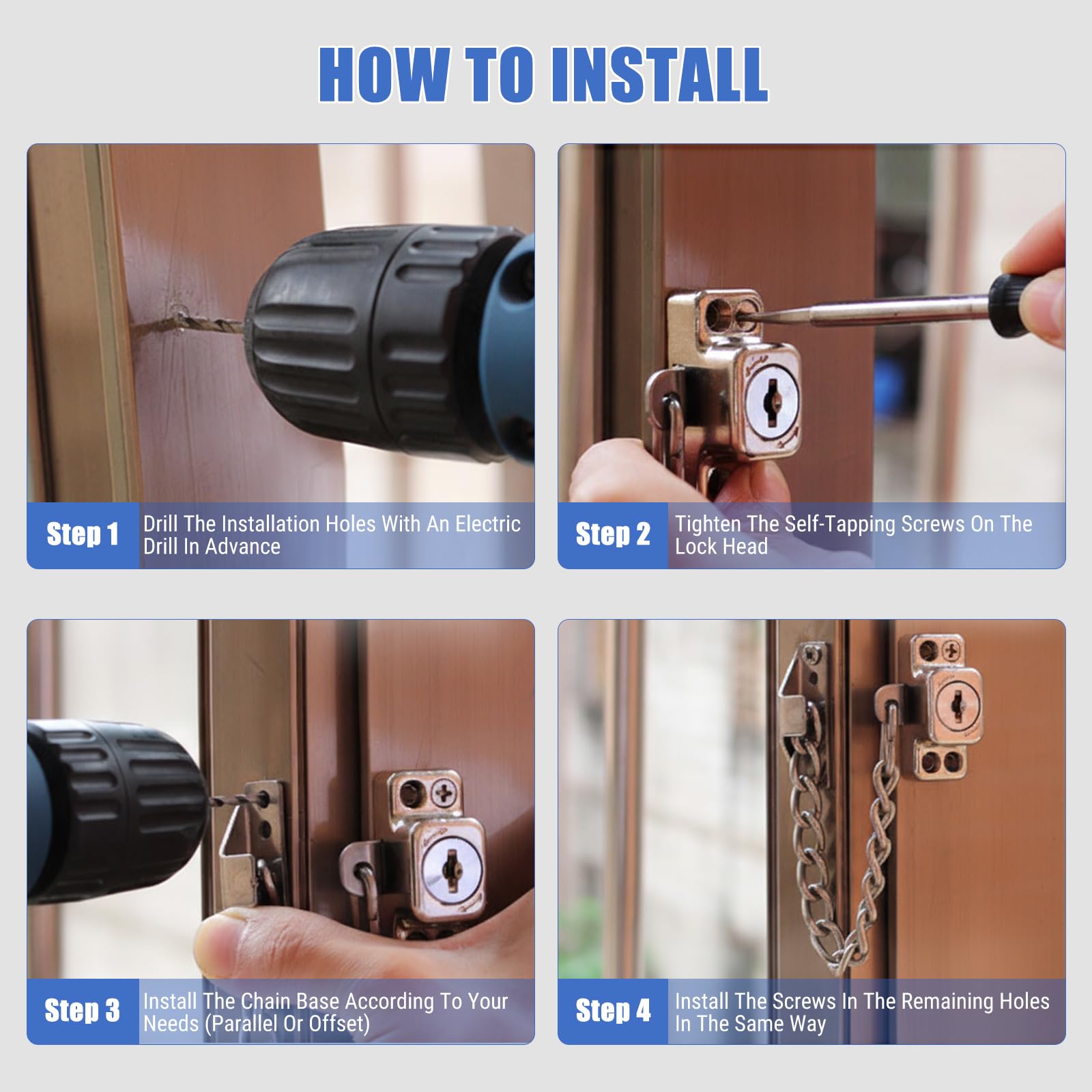 HOW TO INSTALL

Step 1 Drill The Installation Holes With An Electric Drill In Advance

Step 2 Tighten The Self-Tapping Screws On The Lock Head

Step 3 Install The Chain Base According To Your Needs (Parallel Or Offset)

Step 4 Install The Screws In The Remaining Holes In The Same Way