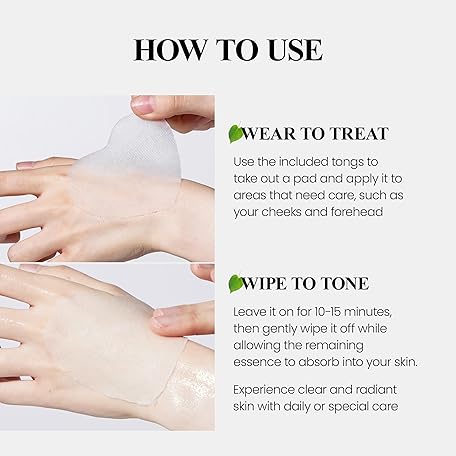 HOW TO USE

WEAR TO TREAT

Use the included tongs to take out a pad and apply it to areas that need care, such as your cheeks and forehead

WIPE TO TONE

Leave it on for 10-15 minutes, then gently wipe it off while allowing the remaining essence to absorb into your skin.

Experience clear and radiant skin with daily or special care