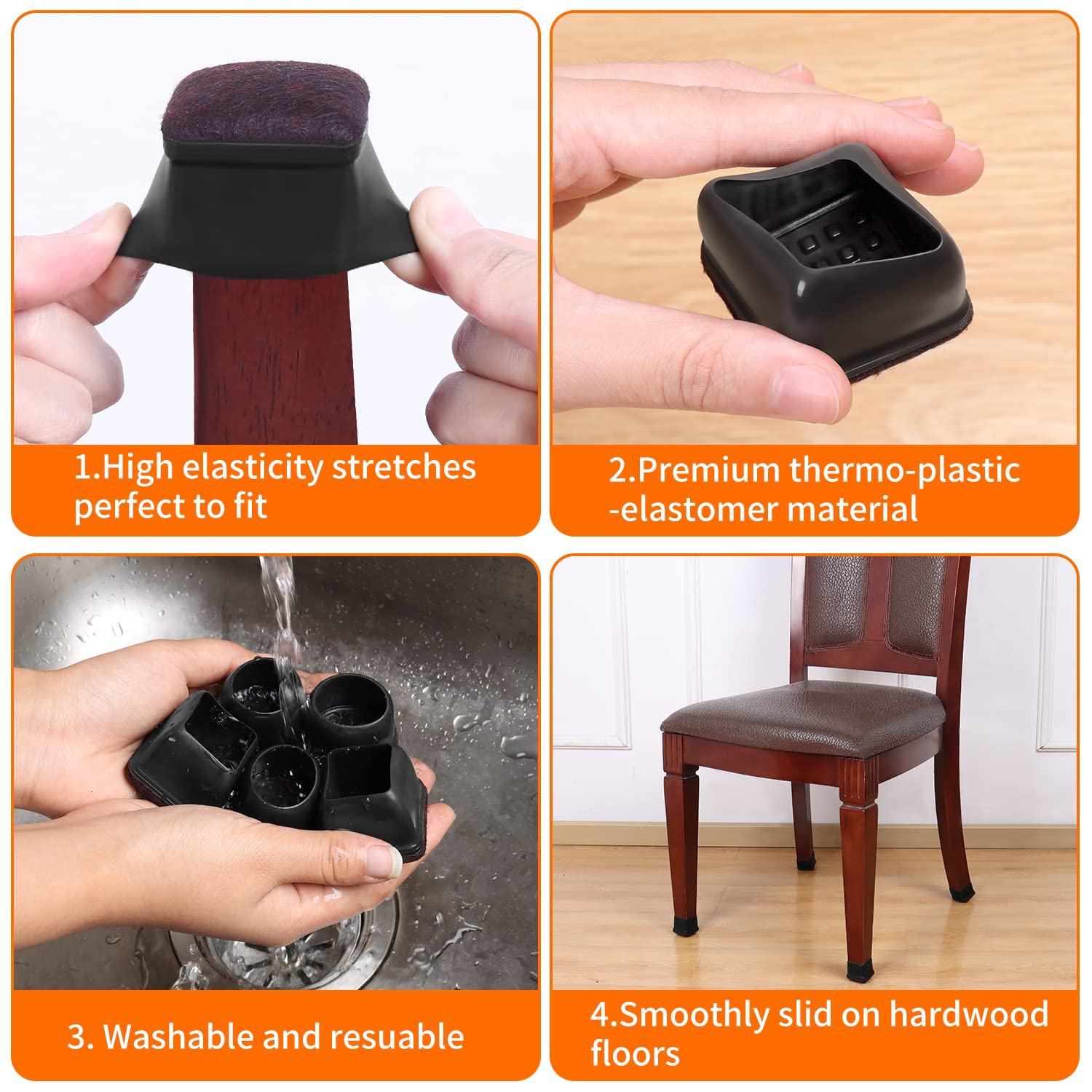 1.High elasticity stretches perfect to fit

2.Premium thermo-plastic -elastomer material

3. Washable and resuable

4.Smoothly slid on hardwood floors