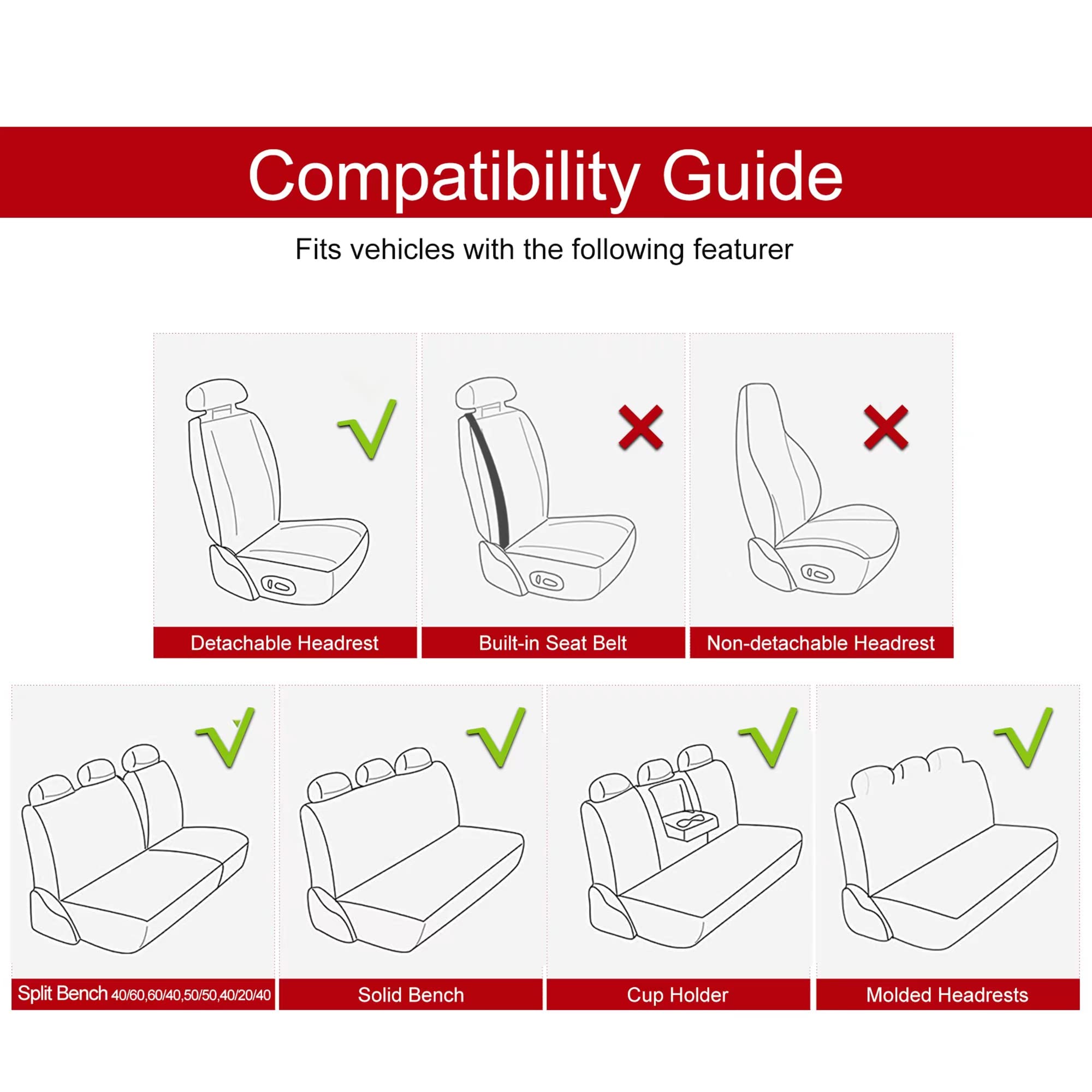 Compatibility Guide

Fits vehicles with the following featurer

Detachable Headrest

Built-in Seat Belt

Non-detachable Headrest

Split Bench 40/60,60/40,50/50,40/20/40

Solid Bench

Cup Holder

Molded Headrests