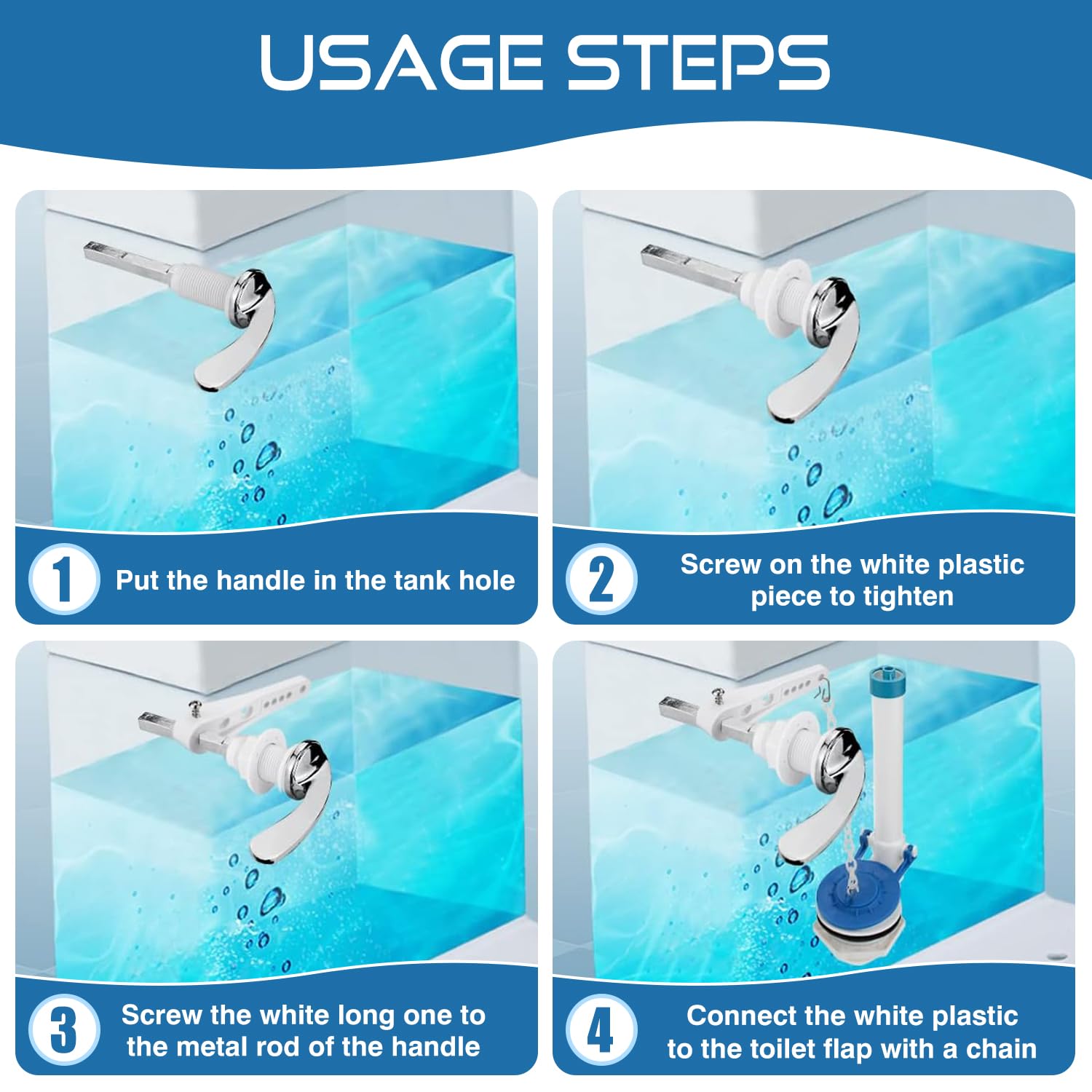 USAGE STEPS

1 Put the handle in the tank hole

2 Screw on the white plastic piece to tighten

3 Screw the white long one to the metal rod of the handle

4 Connect the white plastic to the toilet flap with a chain