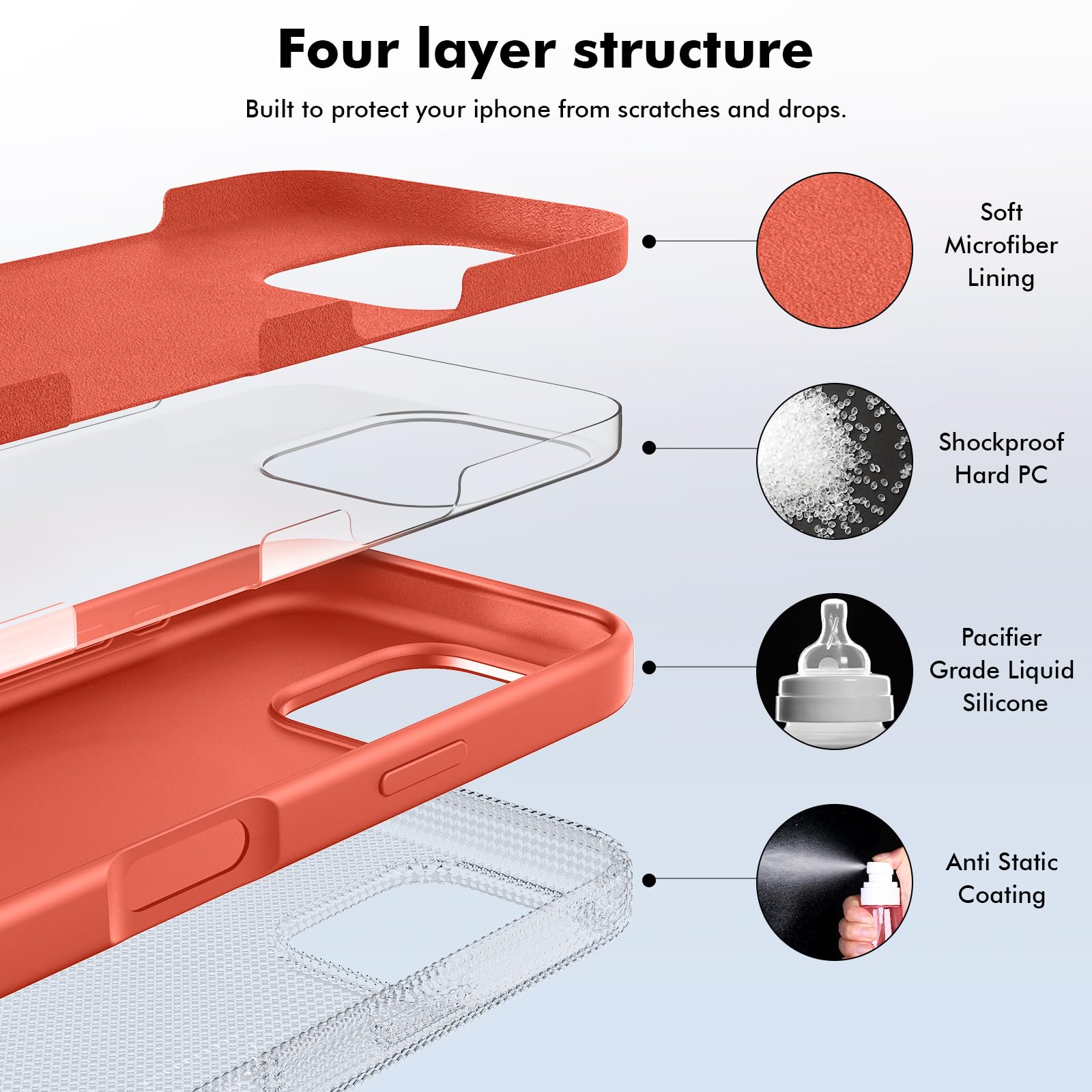 Four layer structure

Built to protect your iphone from scratches and drops.

Soft Microfiber Lining

Shockproof Hard PC

Pacifier Grade Liquid Silicone

Anti Static Coating