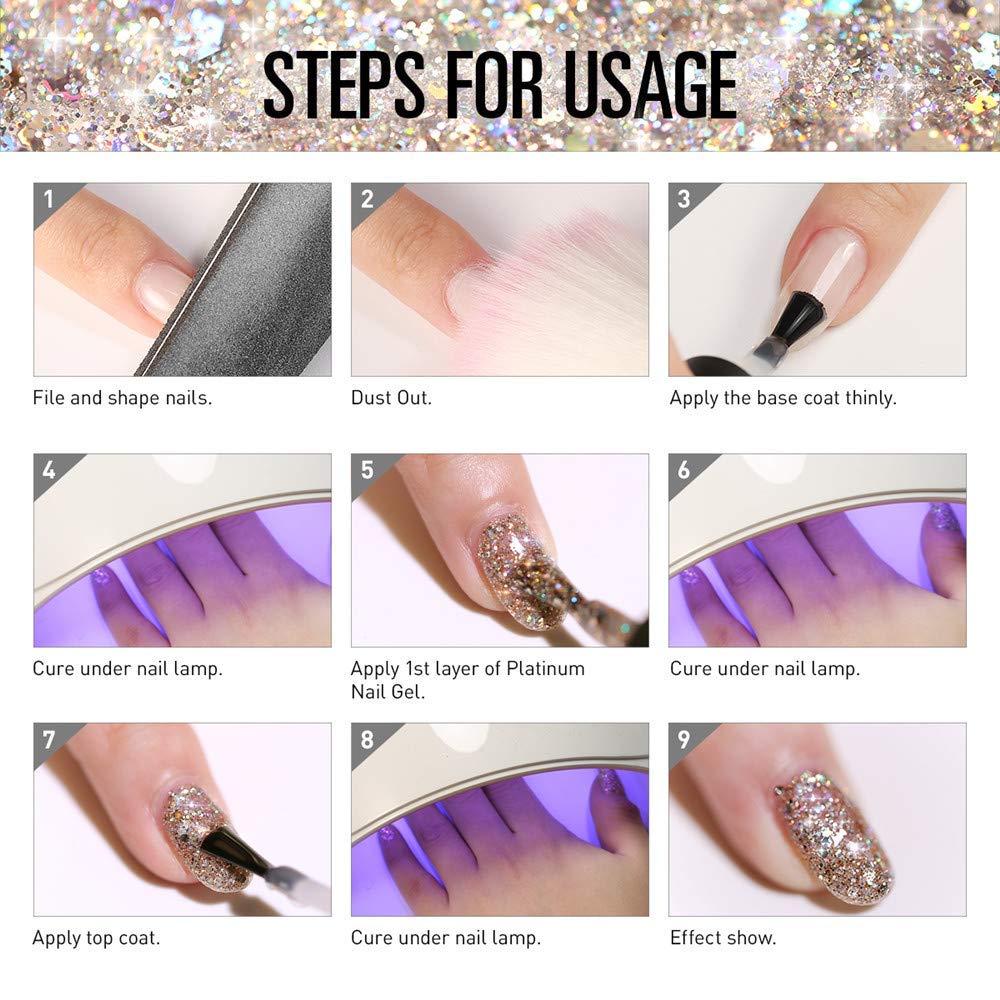 STEPS FOR USAGE

1
File and shape nails.

2
Dust Out.

3
Apply the base coat thinly.

4
Cure under nail lamp.

5
Apply 1st layer of Platinum Nail Gel.

6
Cure under nail lamp.

7
Apply top coat.

8
Cure under nail lamp.

9
Effect show.