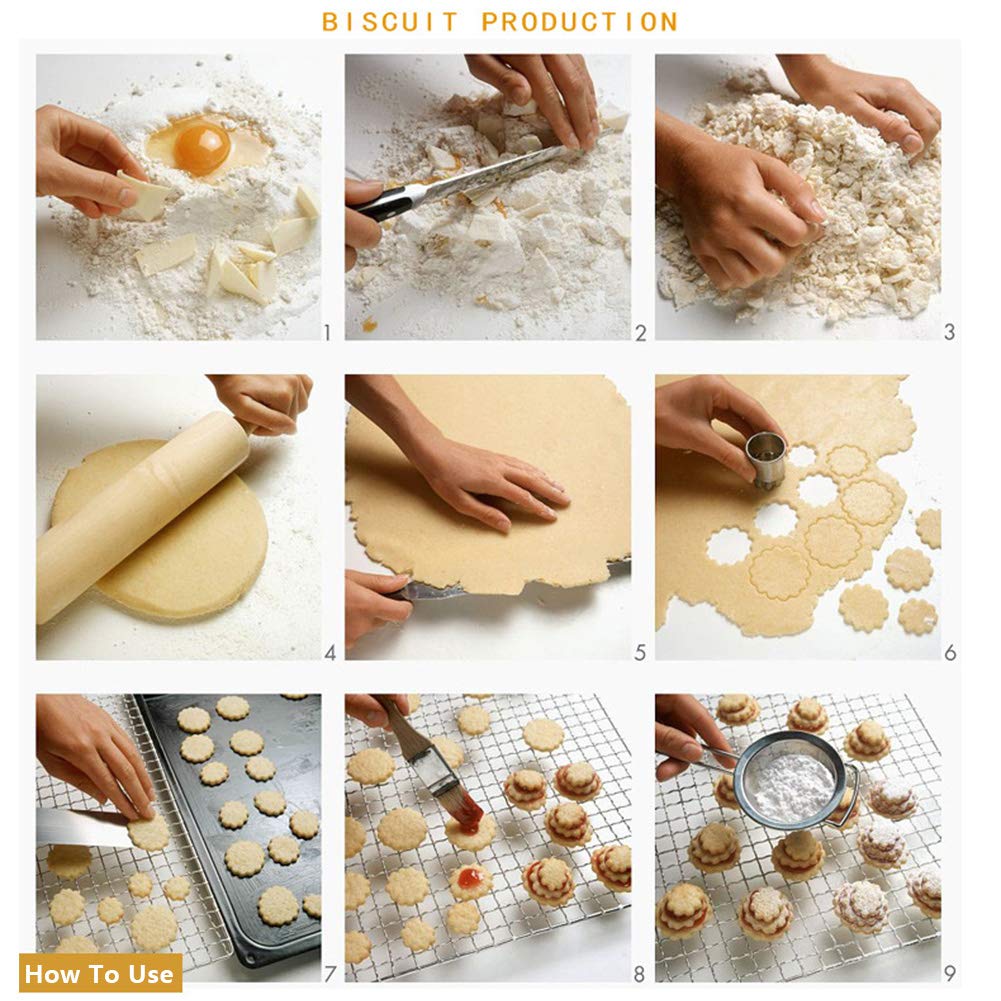 BISCUIT PRODUCTION

1

2

3

4

5

6

7

8

9

How To Use