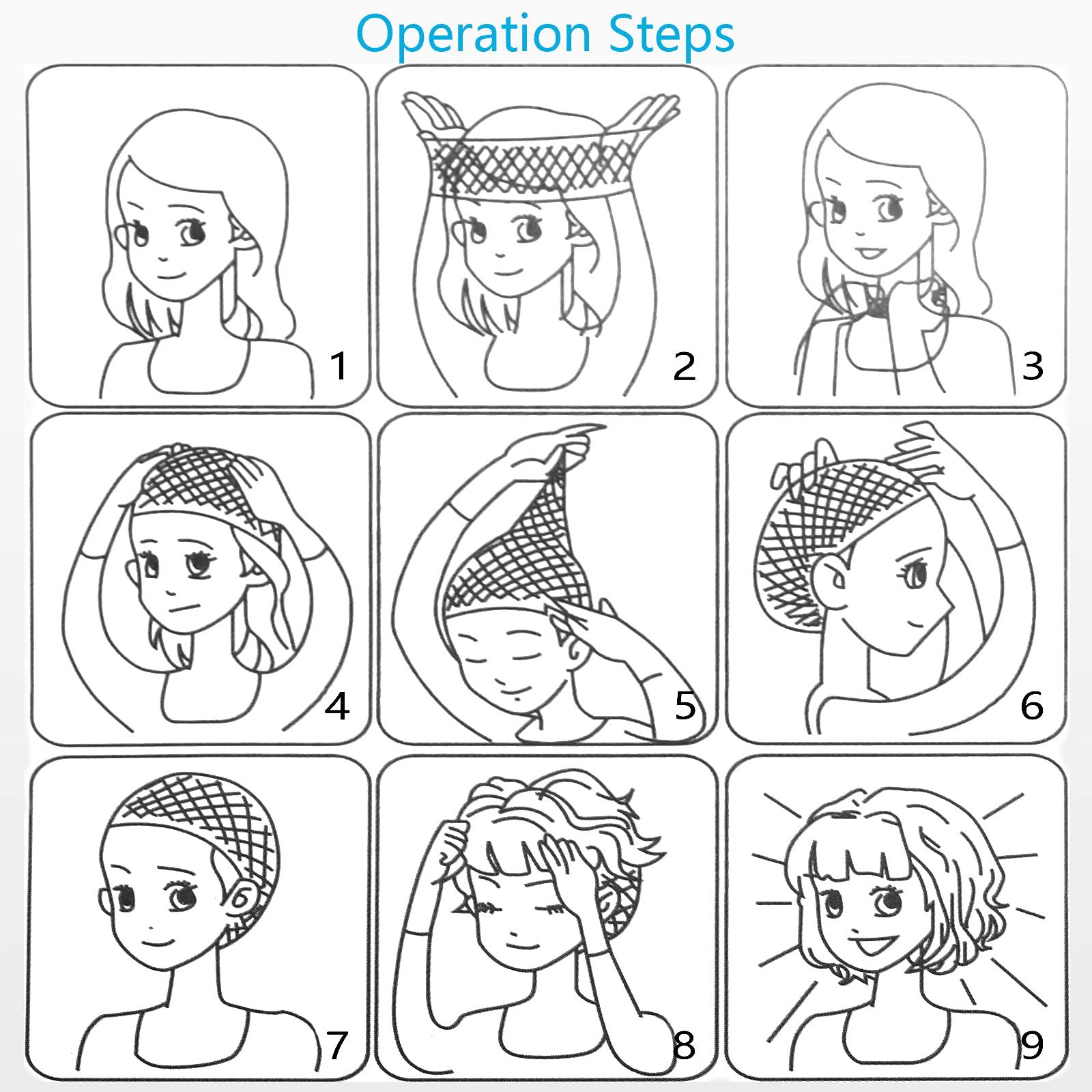 Operation Steps

1

2

3

4

5

6

7

8

9