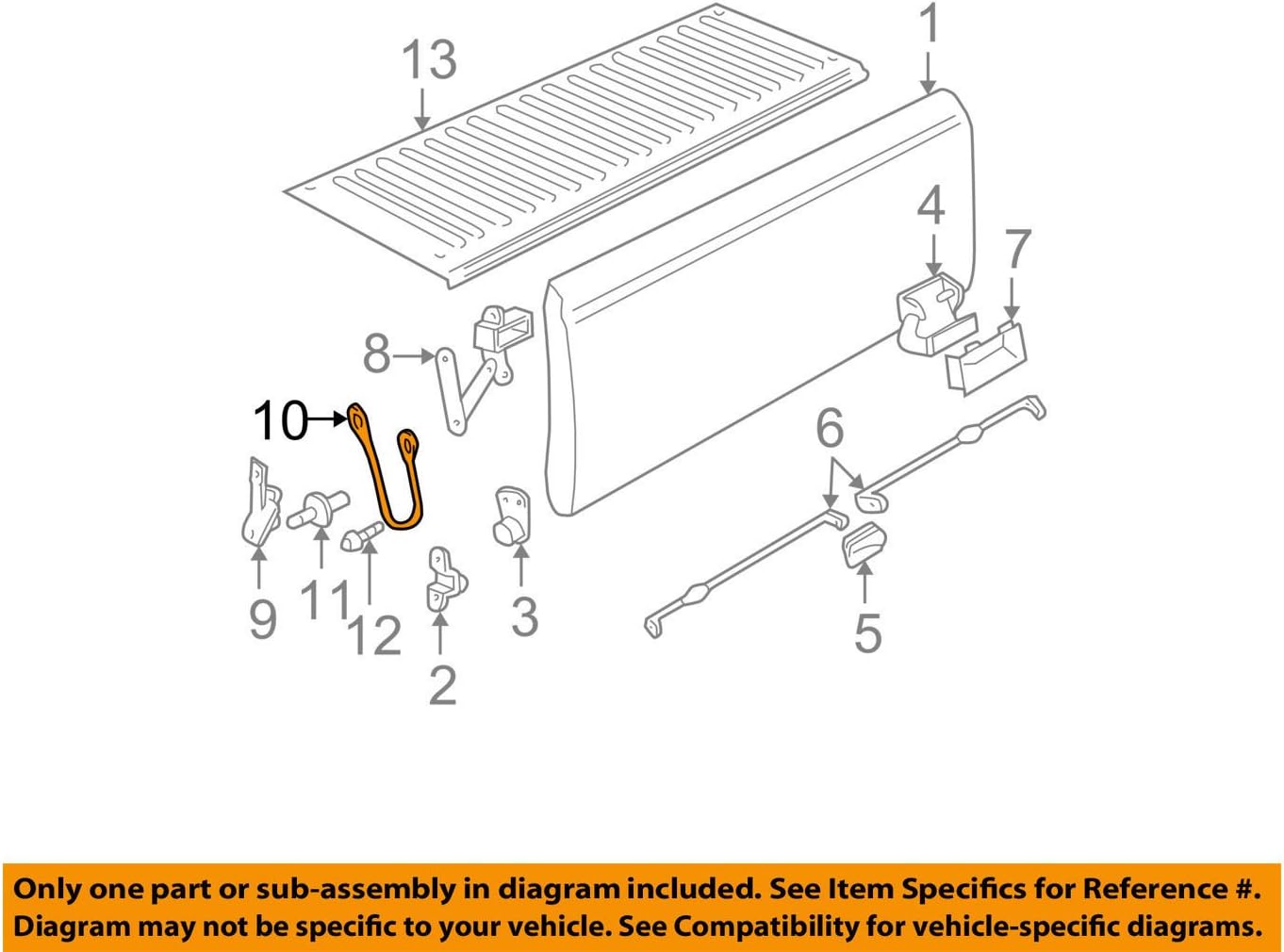 13
1
4
7
8
10
6
9
11
12
2
3
5

Only one part or sub-assembly in diagram included. See Item Specifics for Reference #.
Diagram may not be specific to your vehicle. See Compatibility for vehicle-specific diagrams.