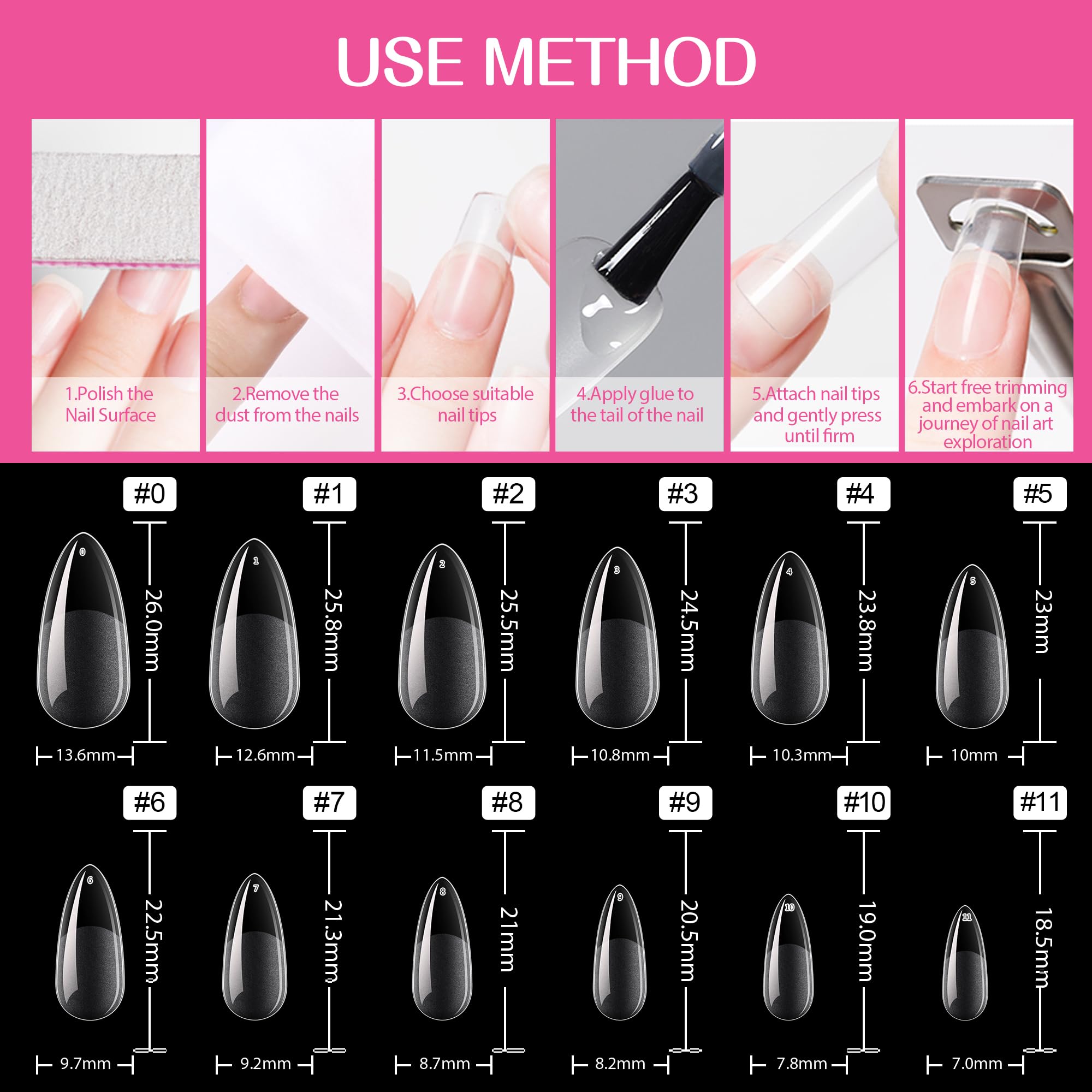 USE METHOD

1.Polish the Nail Surface

2.Remove the dust from the nails

3.Choose suitable nail tips

4.Apply glue to the tail of the nail

5.Attach nail tips and gently press until firm

6.Start free trimming and embark on a journey of nail art exploration

#0
0
26.0mm
13.6mm

#1
1
25.8mm
12.6mm

#2
2
25.5mm
11.5mm

#3
3
24.5mm
10.8mm

#4
4
23.8mm
10.3mm

#5
5
23mm
10mm

#6
6
22.5mm
9.7mm

#7
7
21.3mm
9.2mm

#8
8
21mm
8.7mm

#9
9
20.5mm
8.2mm

#10
10
19.0mm
7.8mm

#11
11
18.5mm
7.0mm