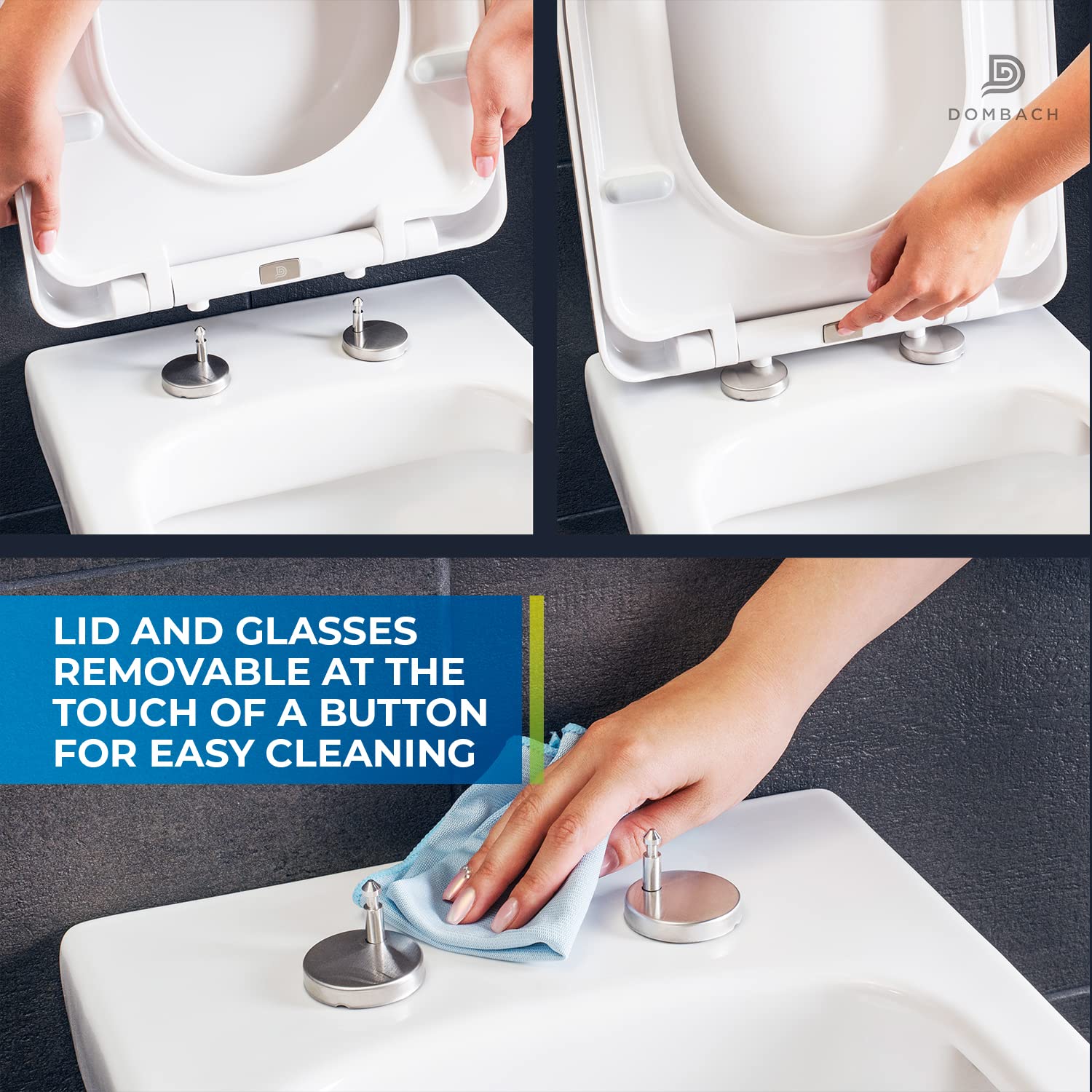 DOMBACH

LID AND GLASSES REMOVABLE AT THE TOUCH OF A BUTTON FOR EASY CLEANING