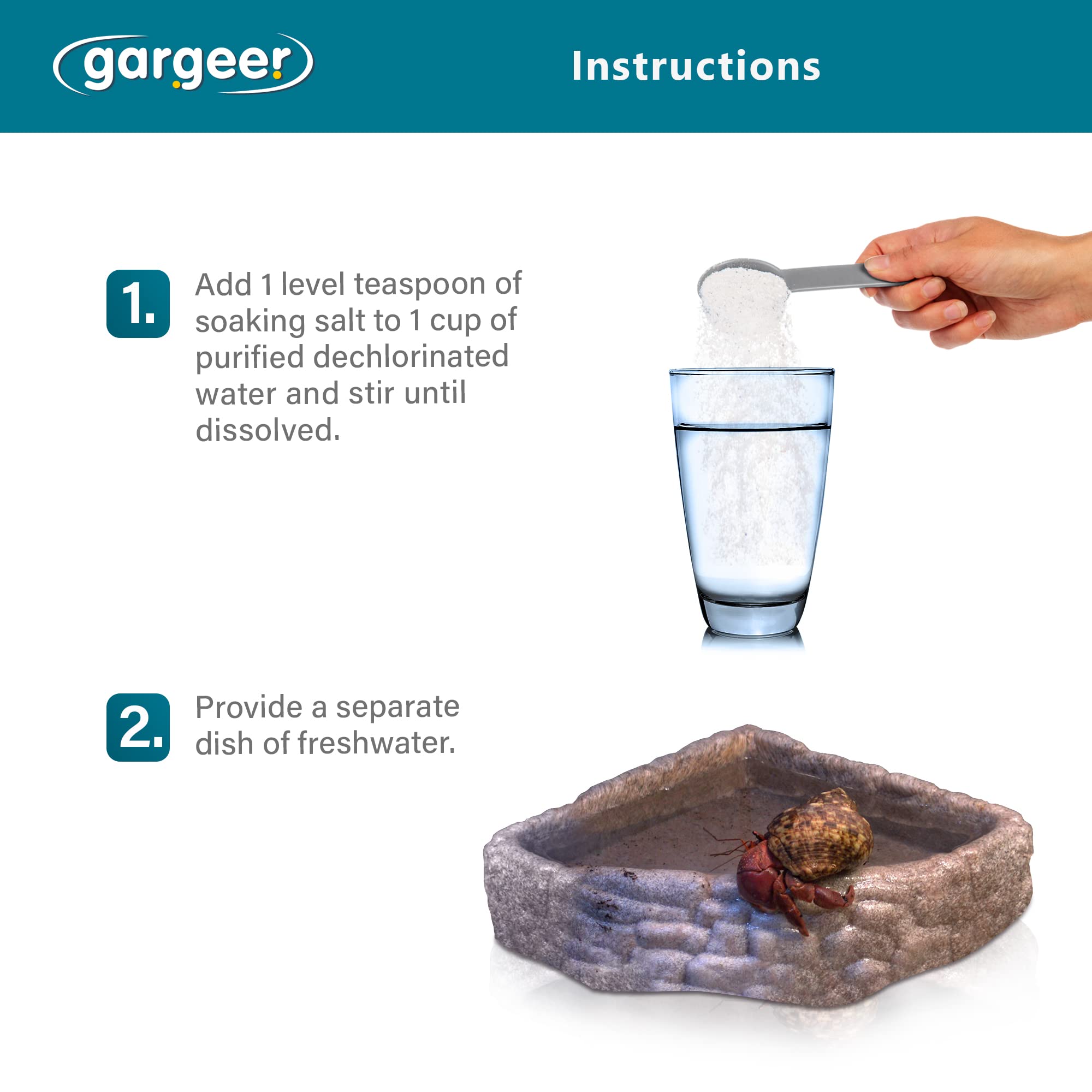 gargeer

Instructions

1. Add 1 level teaspoon of soaking salt to 1 cup of purified dechlorinated water and stir until dissolved.

2. Provide a separate dish of freshwater.