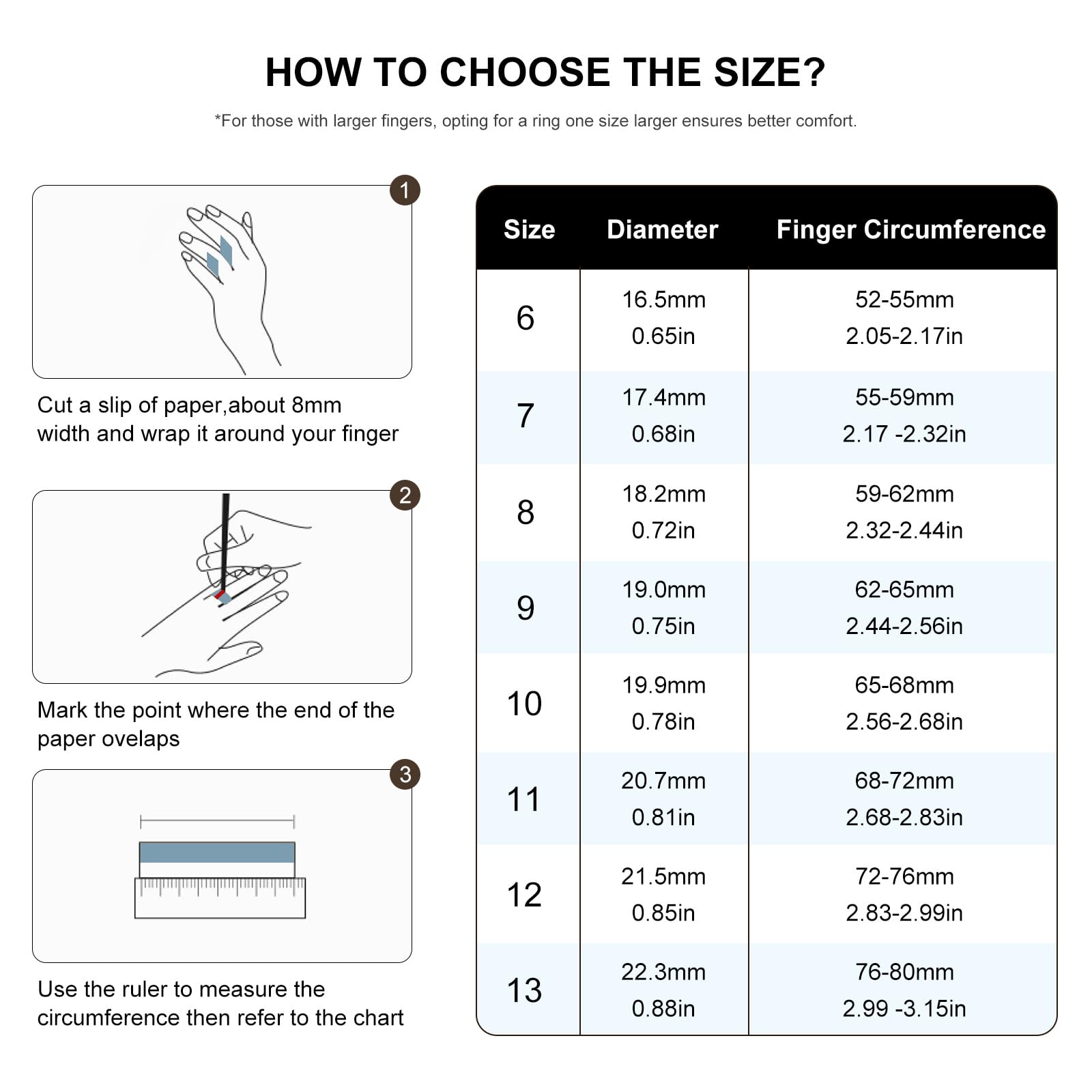 HOW TO CHOOSE THE SIZE?

*For those with larger fingers, opting for a ring one size larger ensures better comfort.

1

Cut a slip of paper,about 8mm width and wrap it around your finger

2

Mark the point where the end of the paper ovelaps

3

Use the ruler to measure the circumference then refer to the chart

| Size | Diameter | Finger Circumference |
|---|---|---|
| 6 | 16.5mm 0.65in | 52-55mm 2.05-2.17in |
| 7 | 17.4mm 0.68in | 55-59mm 2.17 -2.32in |
| 8 | 18.2mm 0.72in | 59-62mm 2.32-2.44in |
| 9 | 19.0mm 0.75in | 62-65mm 2.44-2.56in |
| 10 | 19.9mm 0.78in | 65-68mm 2.56-2.68in |
| 11 | 20.7mm 0.81in | 68-72mm 2.68-2.83in |
| 12 | 21.5mm 0.85in | 72-76mm 2.83-2.99in |
| 13 | 22.3mm 0.88in | 76-80mm 2.99 -3.15in |