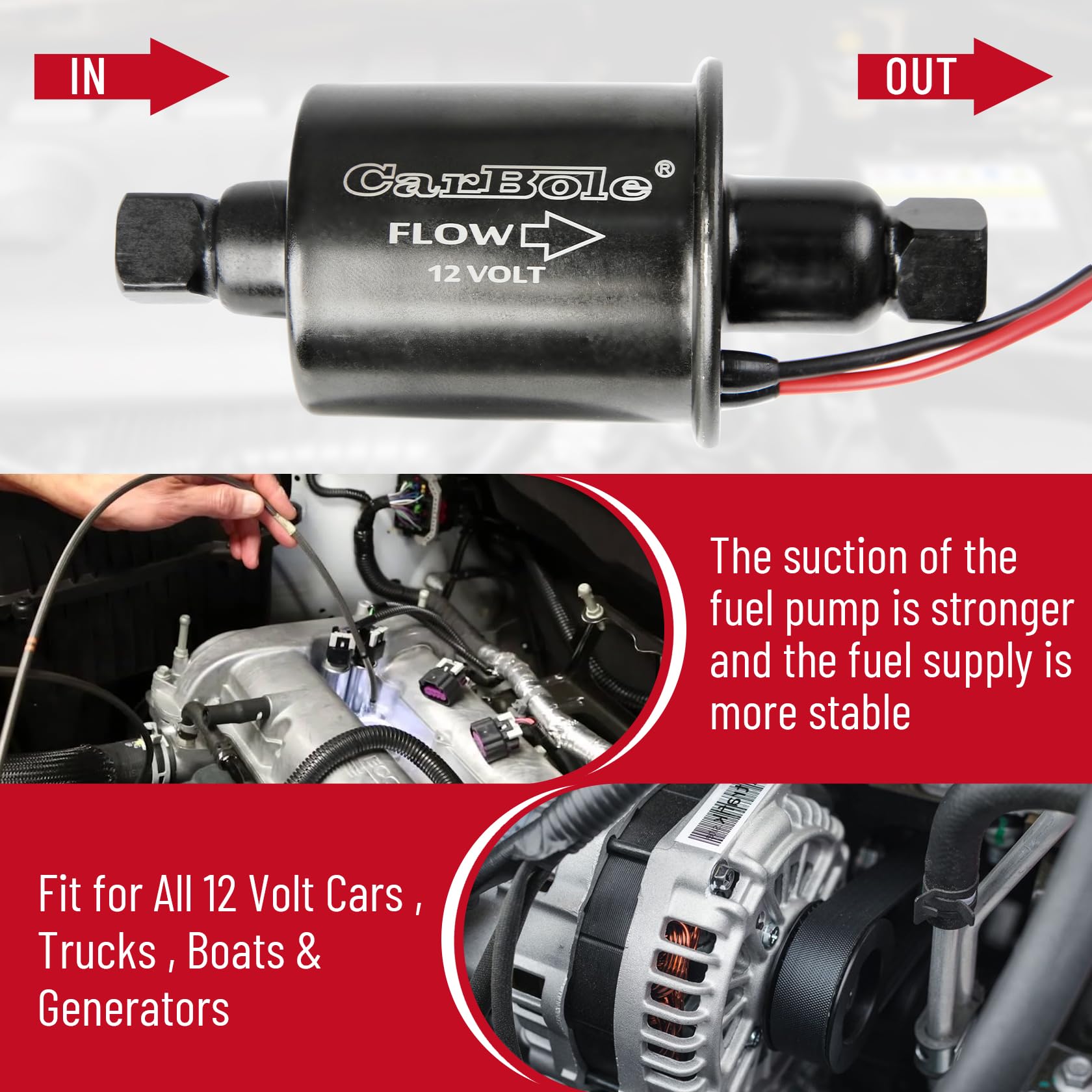 IN

OUT

CarBole®

FLOW

12 VOLT

The suction of the fuel pump is stronger and the fuel supply is more stable

Fit for All 12 Volt Cars , Trucks , Boats & Generators