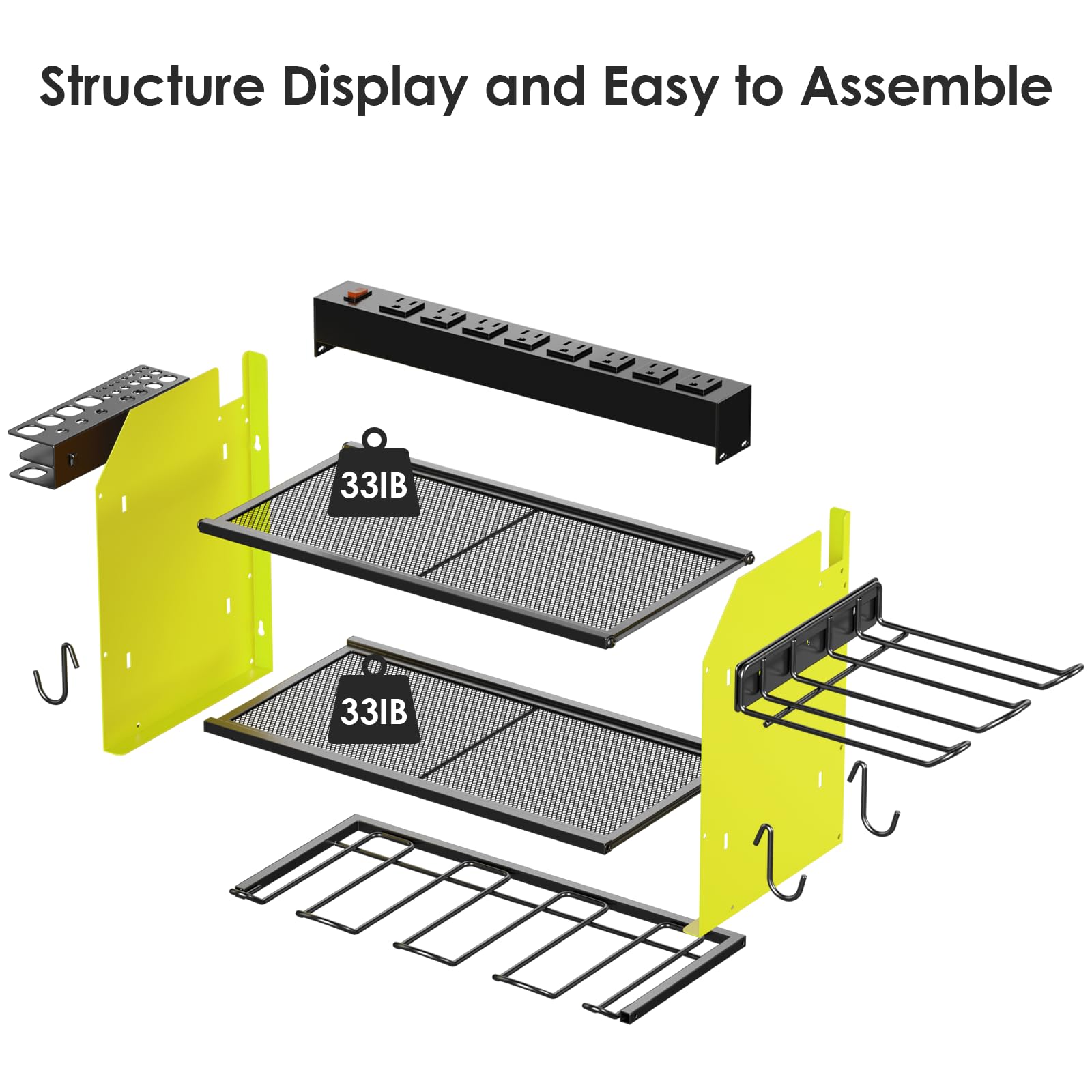 Structure Display and Easy to Assemble

33IB

33IB