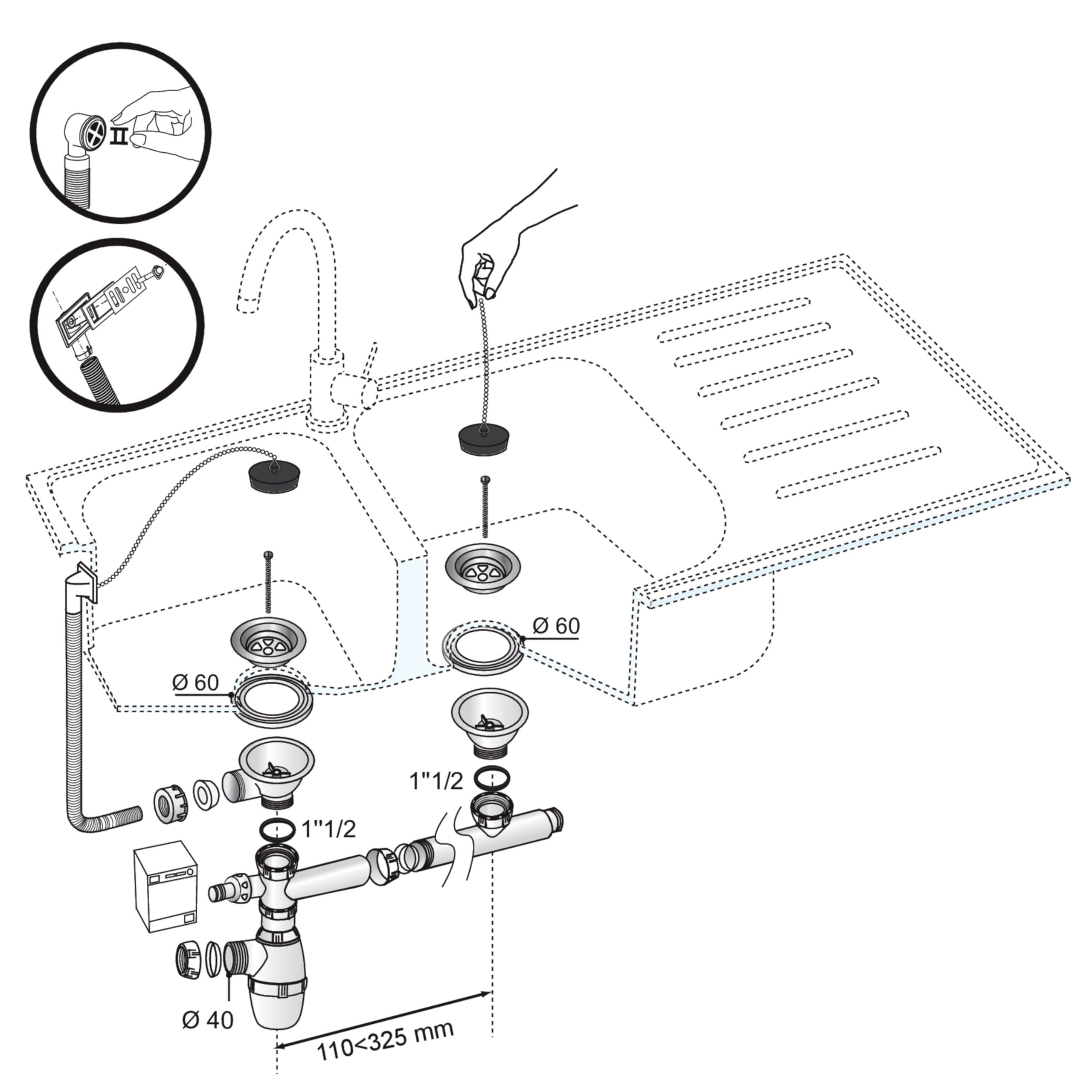 II

Ø 60

Ø 60

1"1/2

1"1/2

Ø 40

110<325 mm