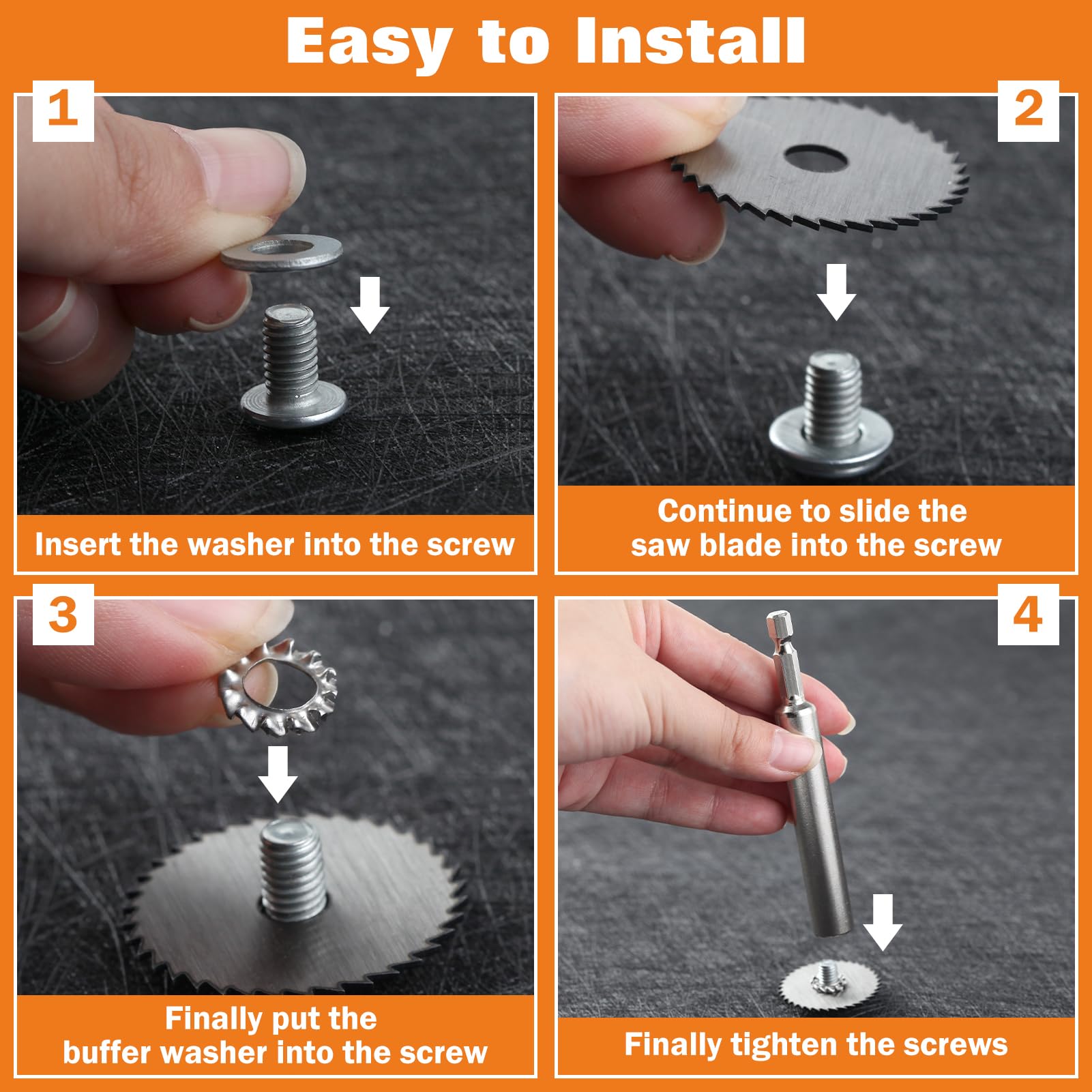 Easy to Install

1

Insert the washer into the screw

2

Continue to slide the saw blade into the screw

3

Finally put the buffer washer into the screw

4

Finally tighten the screws