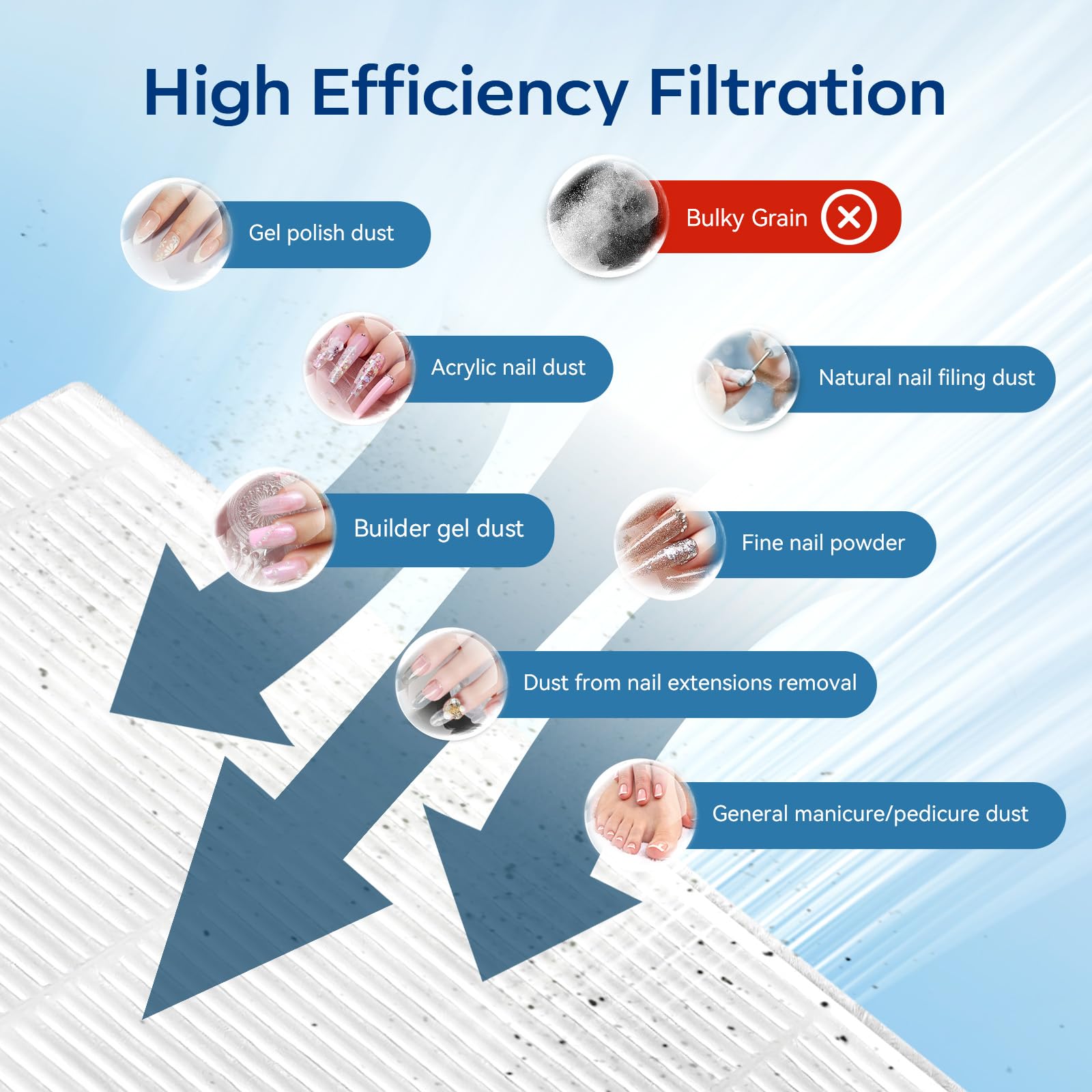 High Efficiency Filtration

Gel polish dust

Bulky Grain

Acrylic nail dust

Natural nail filing dust

Builder gel dust

Fine nail powder

Dust from nail extensions removal

General manicure/pedicure dust