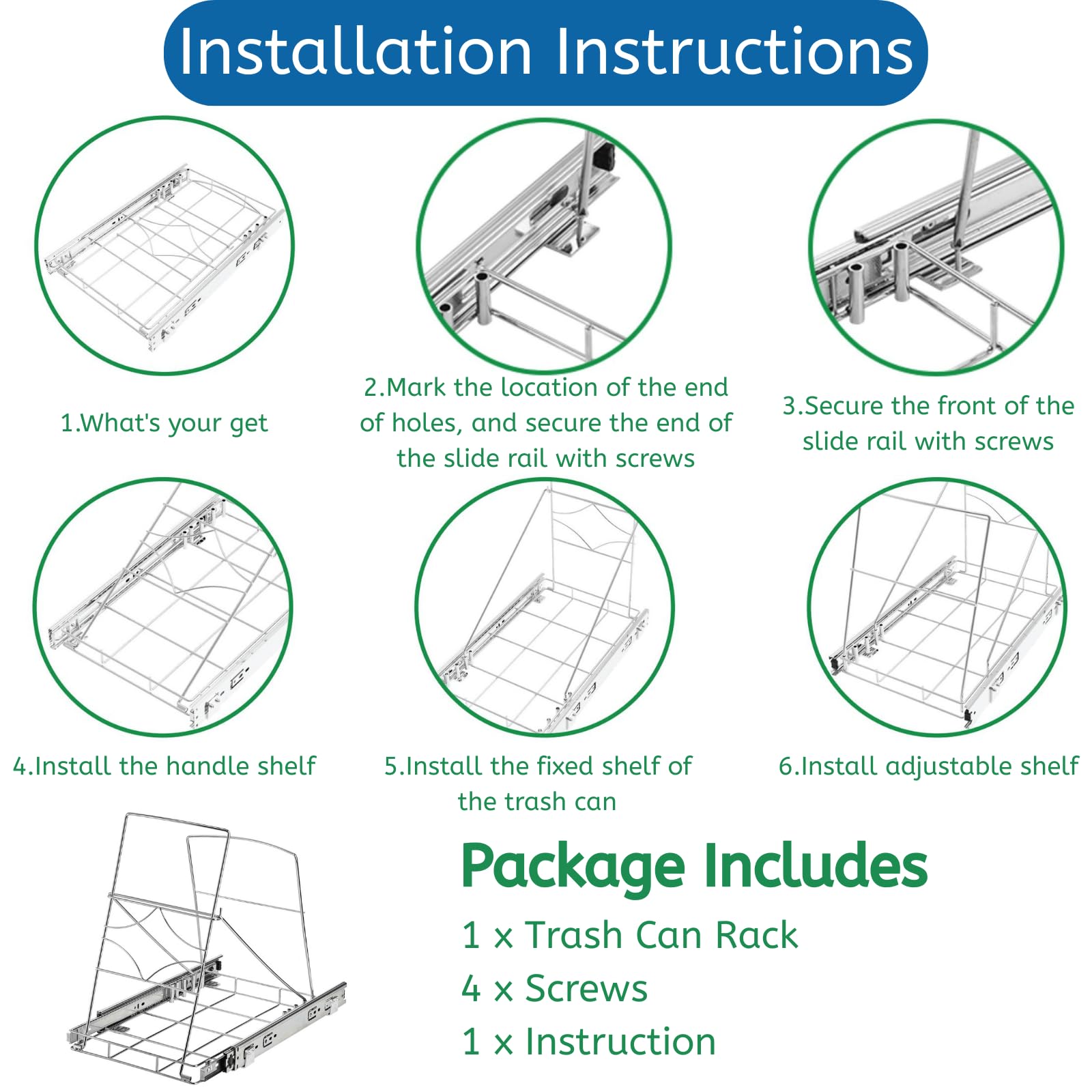 Installation Instructions

1.What's your get

2.Mark the location of the end of holes, and secure the end of the slide rail with screws

3.Secure the front of the slide rail with screws

4.Install the handle shelf

5.Install the fixed shelf of the trash can

6.Install adjustable shelf

Package Includes

1 x Trash Can Rack

4 x Screws

1 x Instruction