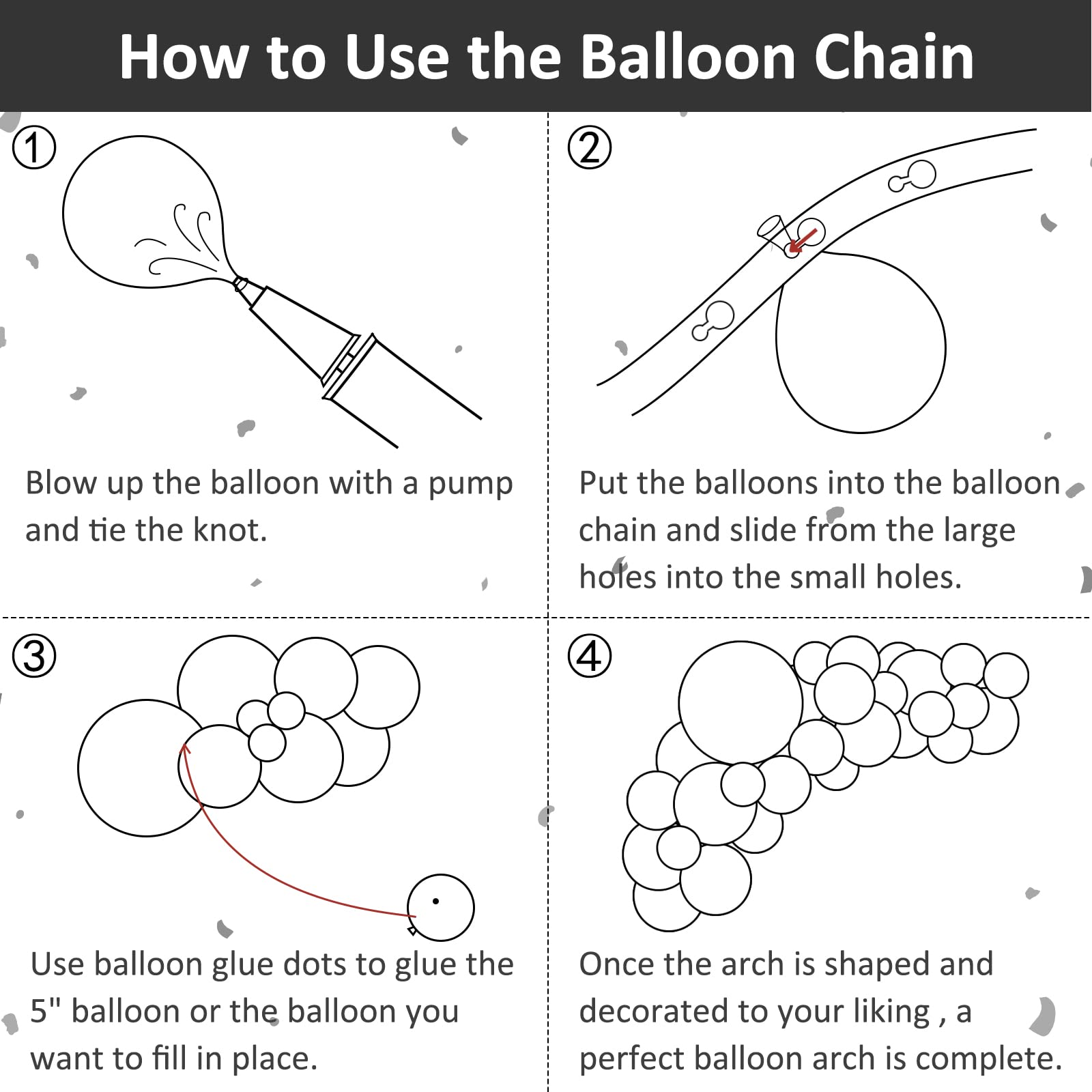 How to Use the Balloon Chain

①

Blow up the balloon with a pump and tie the knot.

②

Put the balloons into the balloon chain and slide from the large holes into the small holes.

③

Use balloon glue dots to glue the 5" balloon or the balloon you want to fill in place.

④

Once the arch is shaped and decorated to your liking , a perfect balloon arch is complete.