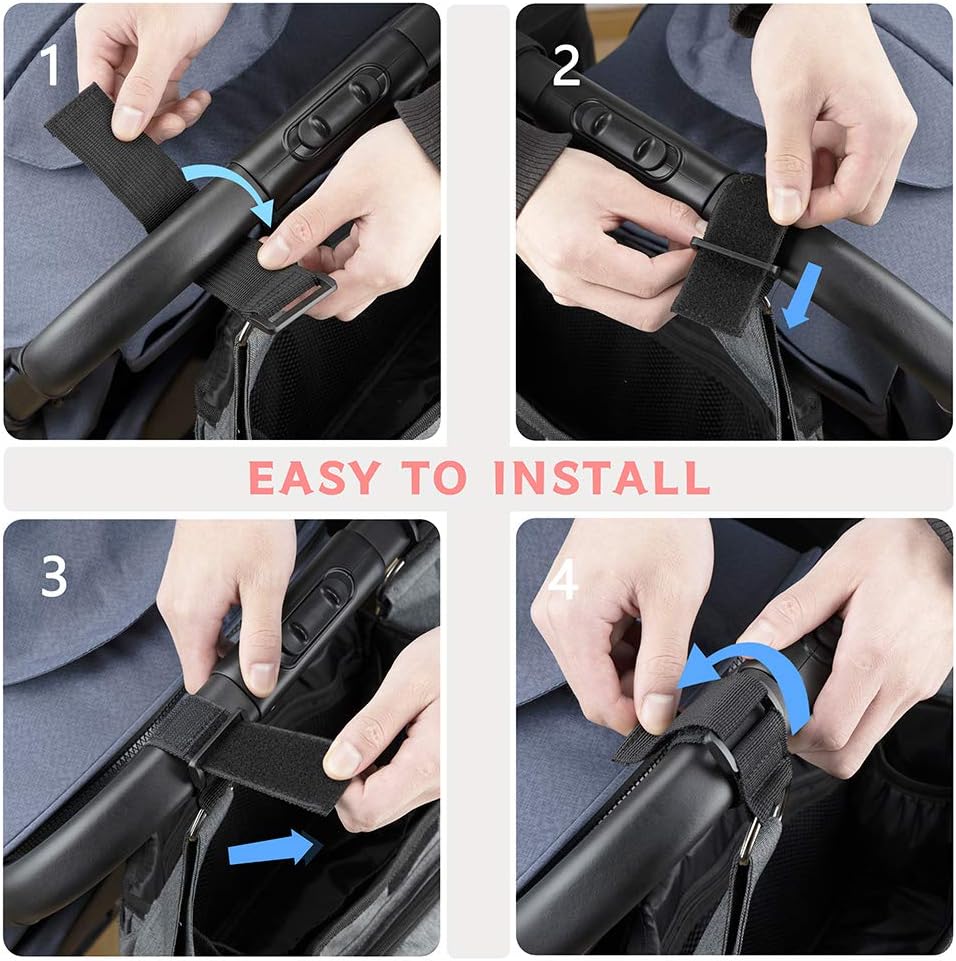 1

2

EASY TO INSTALL

3

4