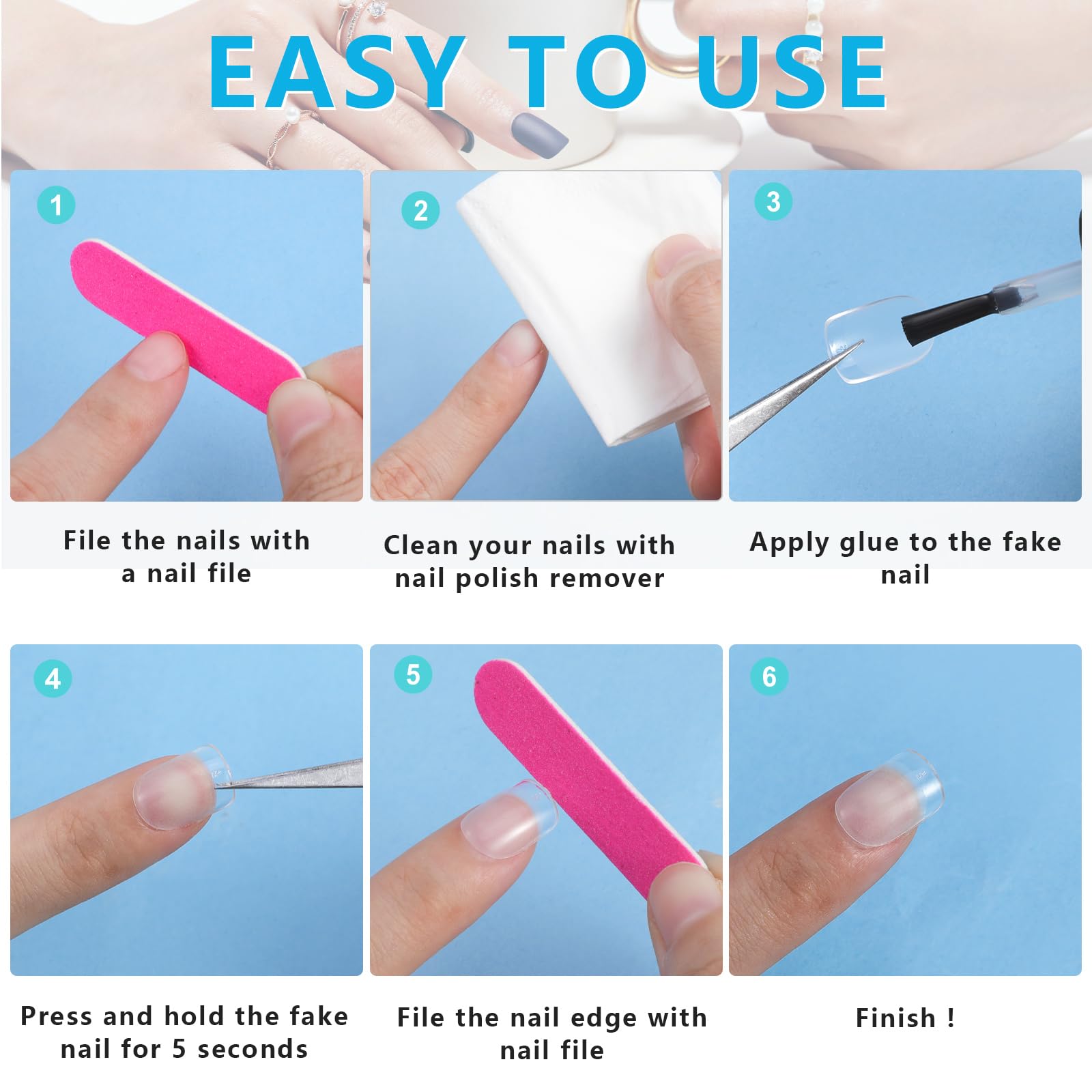 EASY TO USE

1

File the nails with a nail file

2

Clean your nails with nail polish remover

3

Apply glue to the fake nail

4

Press and hold the fake nail for 5 seconds

5

File the nail edge with nail file

6

Finish !