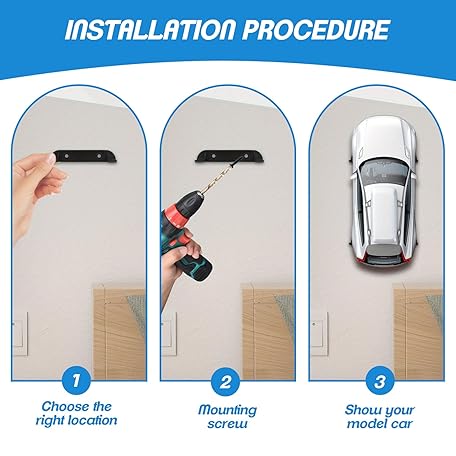 INSTALLATION PROCEDURE

1

Choose the right location

2

Mounting screw

3

Show your model car