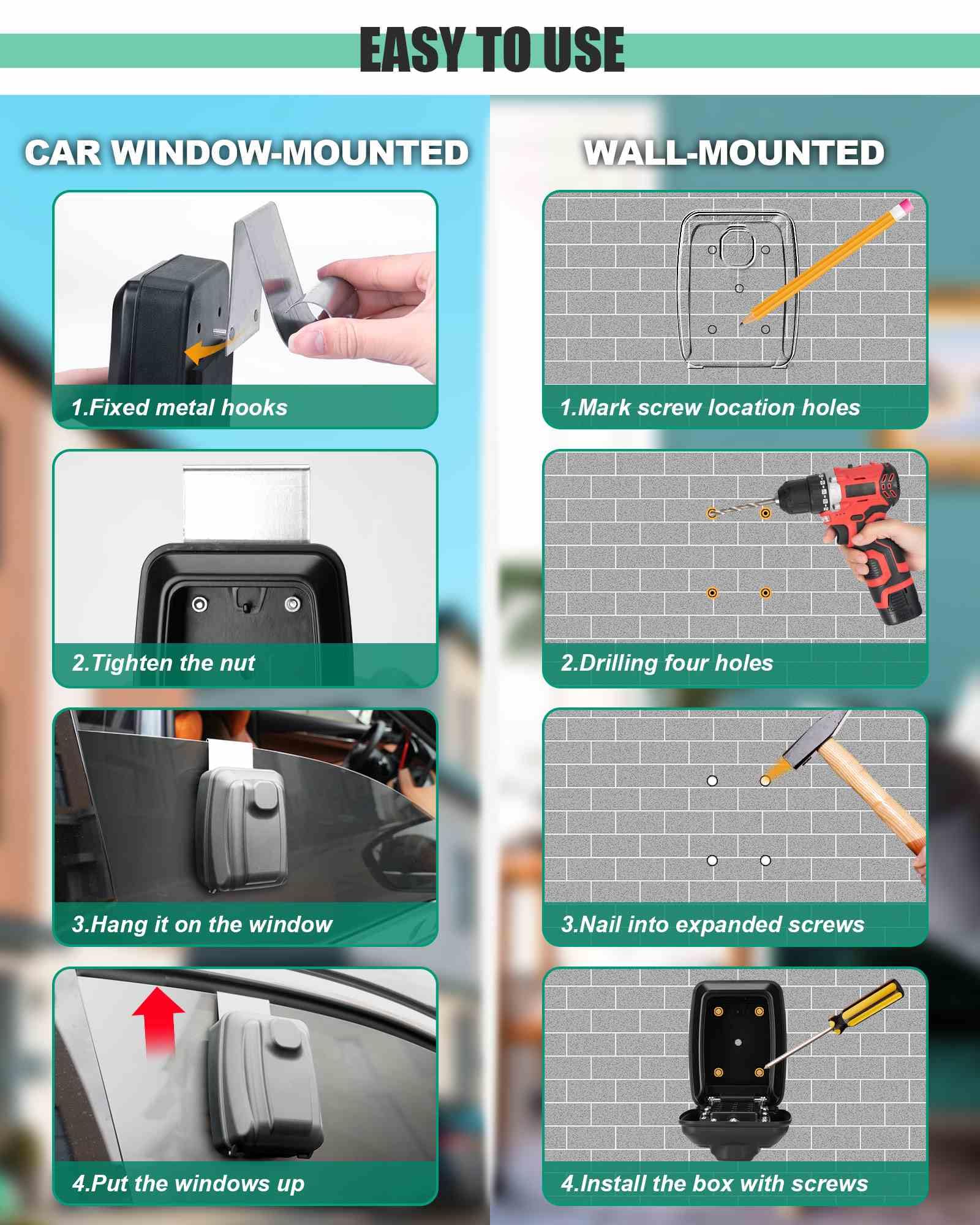 EASY TO USE

CAR WINDOW-MOUNTED

1.Fixed metal hooks

2.Tighten the nut

3.Hang it on the window

4.Put the windows up

WALL-MOUNTED

1.Mark screw location holes

2.Drilling four holes

3.Nail into expanded screws

4.Install the box with screws