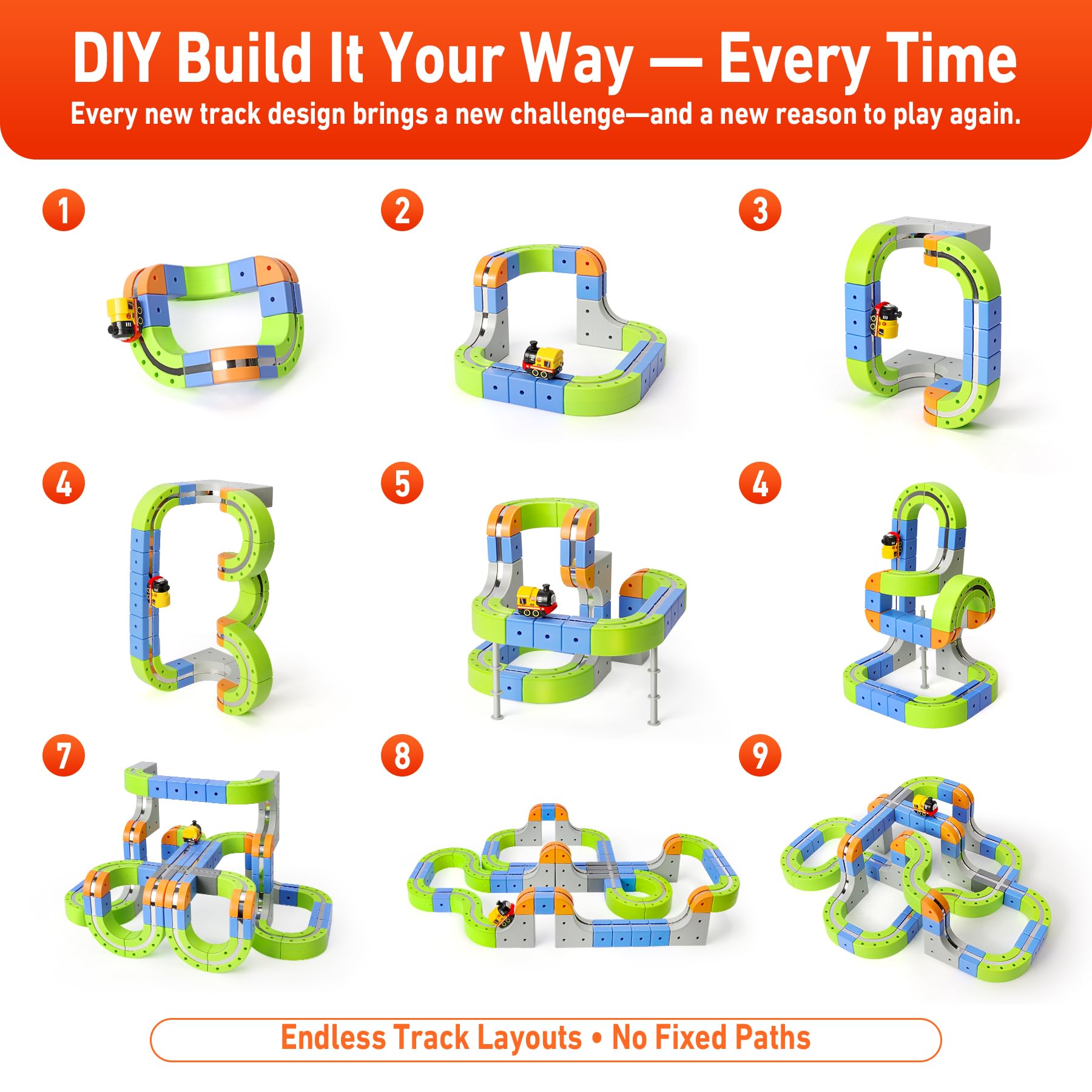 DIY Build It Your Way — Every Time
Every new track design brings a new challenge—and a new reason to play again.

1

2

3

4

5

4

7

8

9

Endless Track Layouts • No Fixed Paths