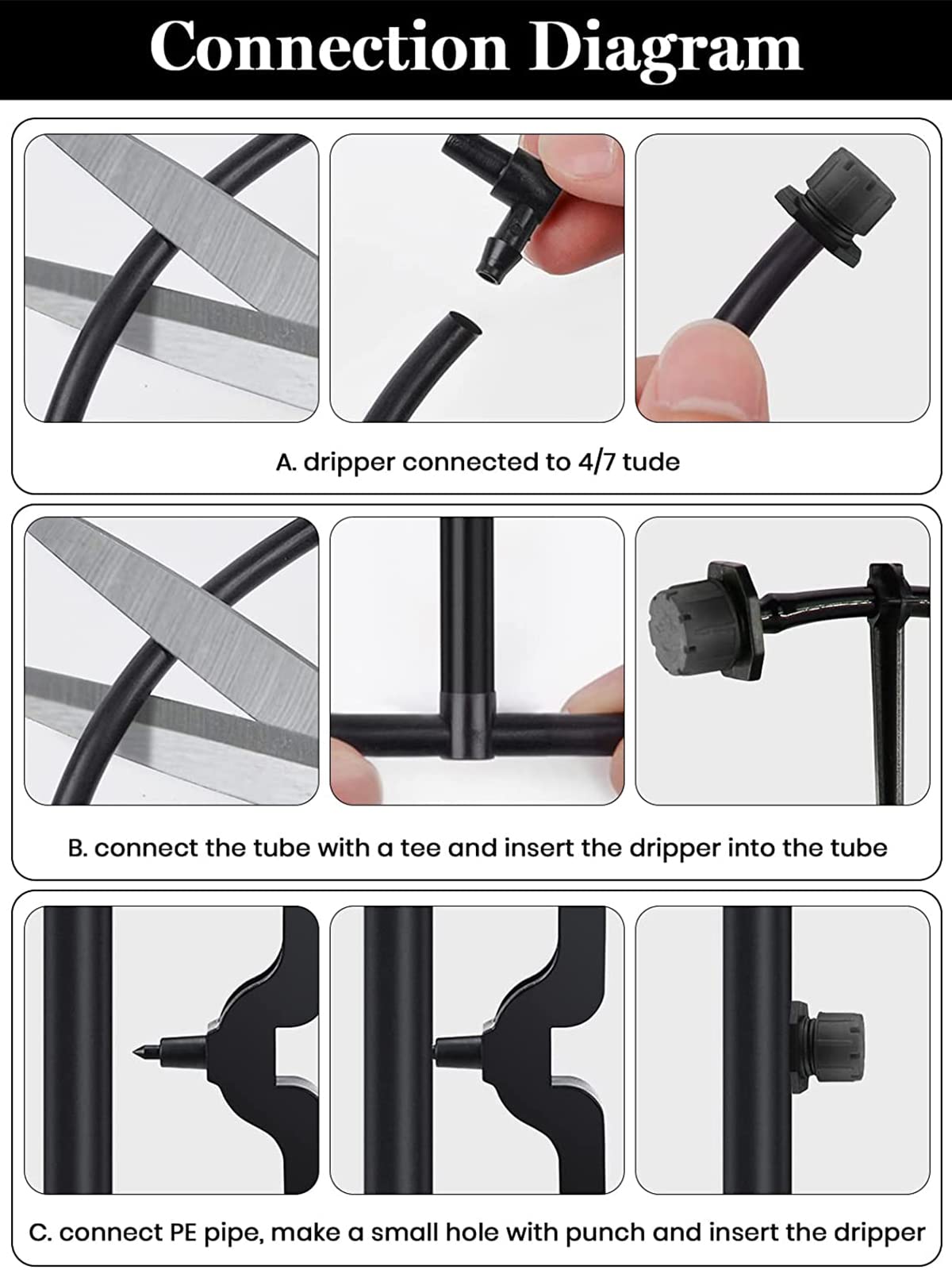 Connection Diagram

A. dripper connected to 4/7 tude

B. connect the tube with a tee and insert the dripper into the tube

C. connect PE pipe, make a small hole with punch and insert the dripper