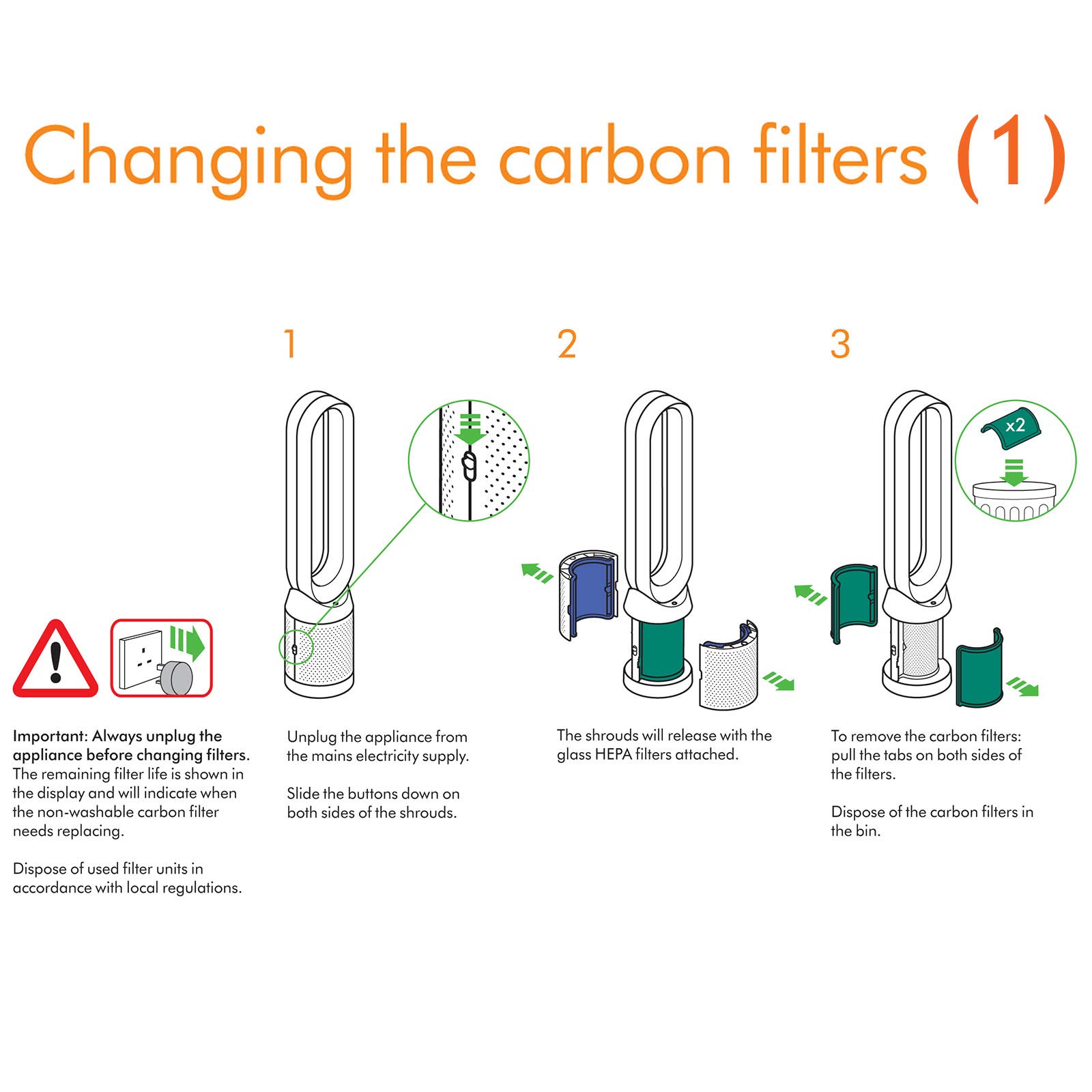 Changing the carbon filters (1)

Important: Always unplug the appliance before changing filters. The remaining filter life is shown in the display and will indicate when the non-washable carbon filter needs replacing.

Dispose of used filter units in accordance with local regulations.

1

Unplug the appliance from the mains electricity supply.

Slide the buttons down on both sides of the shrouds.

2

The shrouds will release with the glass HEPA filters attached.

3

x2

To remove the carbon filters: pull the tabs on both sides of the filters.

Dispose of the carbon filters in the bin.