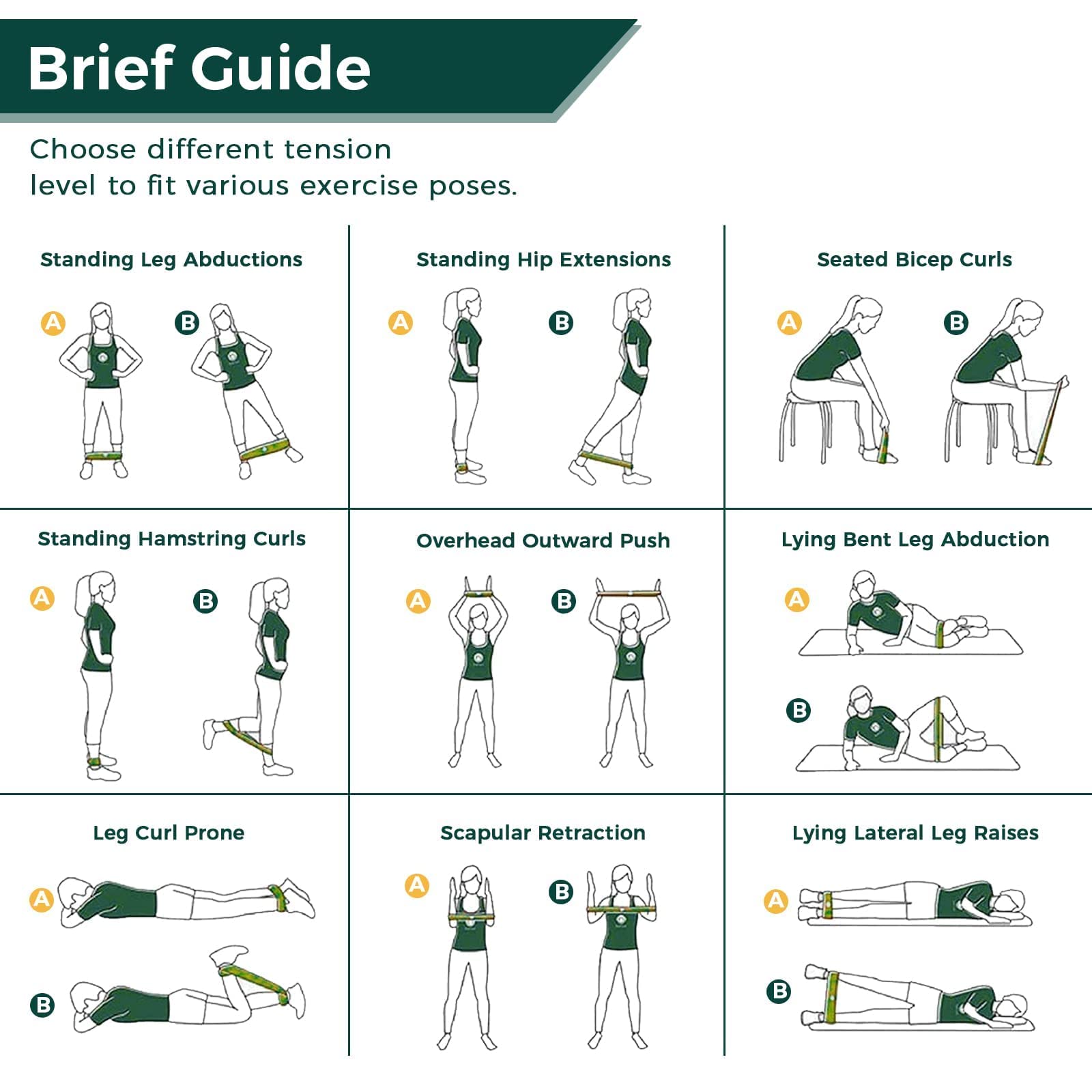 Brief Guide

Choose different tension level to fit various exercise poses.

Standing Leg Abductions

A B

Standing Hip Extensions

A B

Seated Bicep Curls

A B

Standing Hamstring Curls

A B

Overhead Outward Push

A B

Lying Bent Leg Abduction

A

B

Leg Curl Prone

A

B

Scapular Retraction

A B

Lying Lateral Leg Raises

A

B