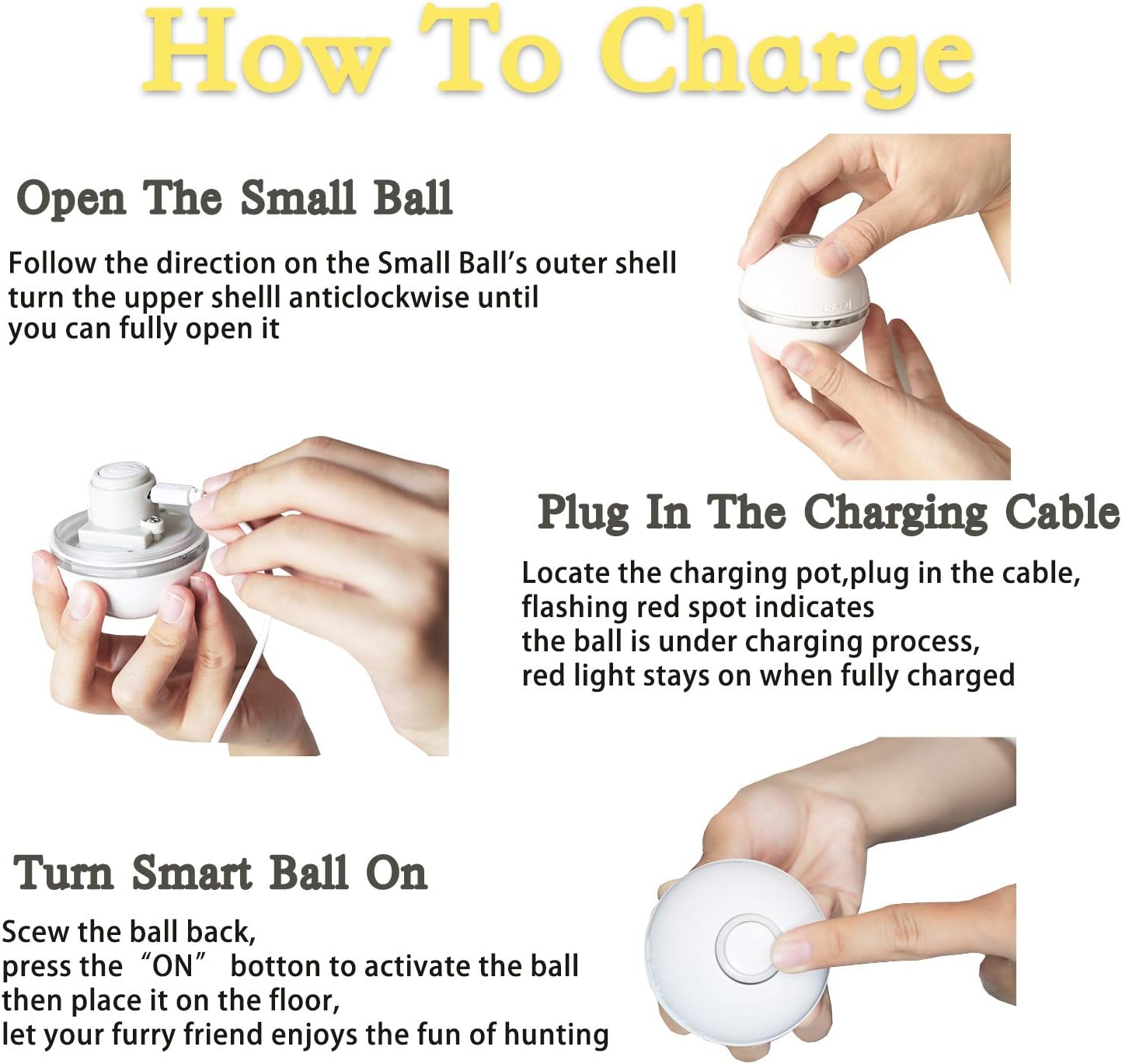 How To Charge

Open The Small Ball

Follow the direction on the Small Ball's outer shell turn the upper shelll anticlockwise until you can fully open it

Plug In The Charging Cable

Locate the charging pot,plug in the cable, flashing red spot indicates the ball is under charging process, red light stays on when fully charged

Turn Smart Ball On

Scew the ball back,
press the "ON" botton to activate the ball
then place it on the floor,
let your furry friend enjoys the fun of hunting