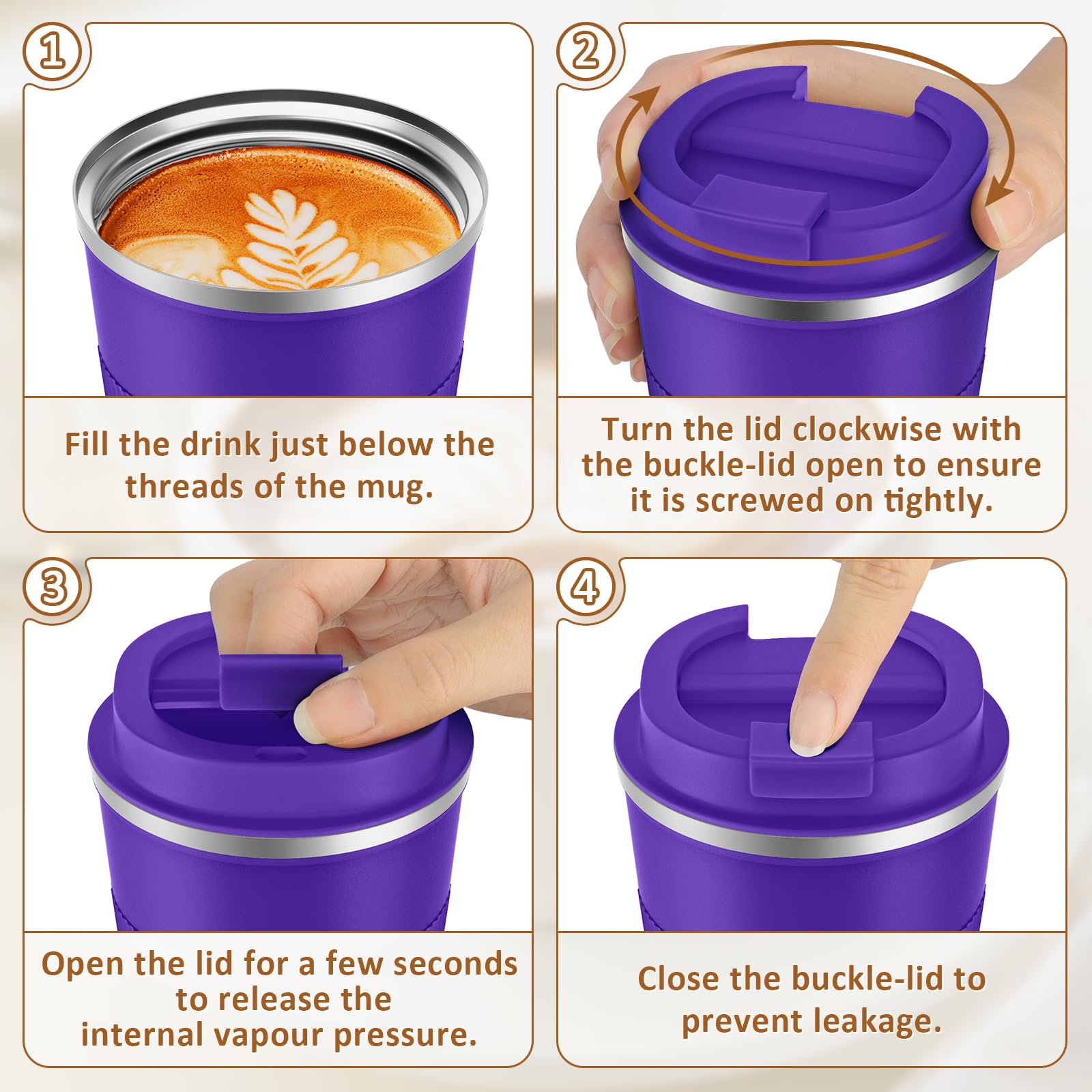 1

Fill the drink just below the threads of the mug.

2

Turn the lid clockwise with the buckle-lid open to ensure it is screwed on tightly.

3

Open the lid for a few seconds to release the internal vapour pressure.

4

Close the buckle-lid to prevent leakage.