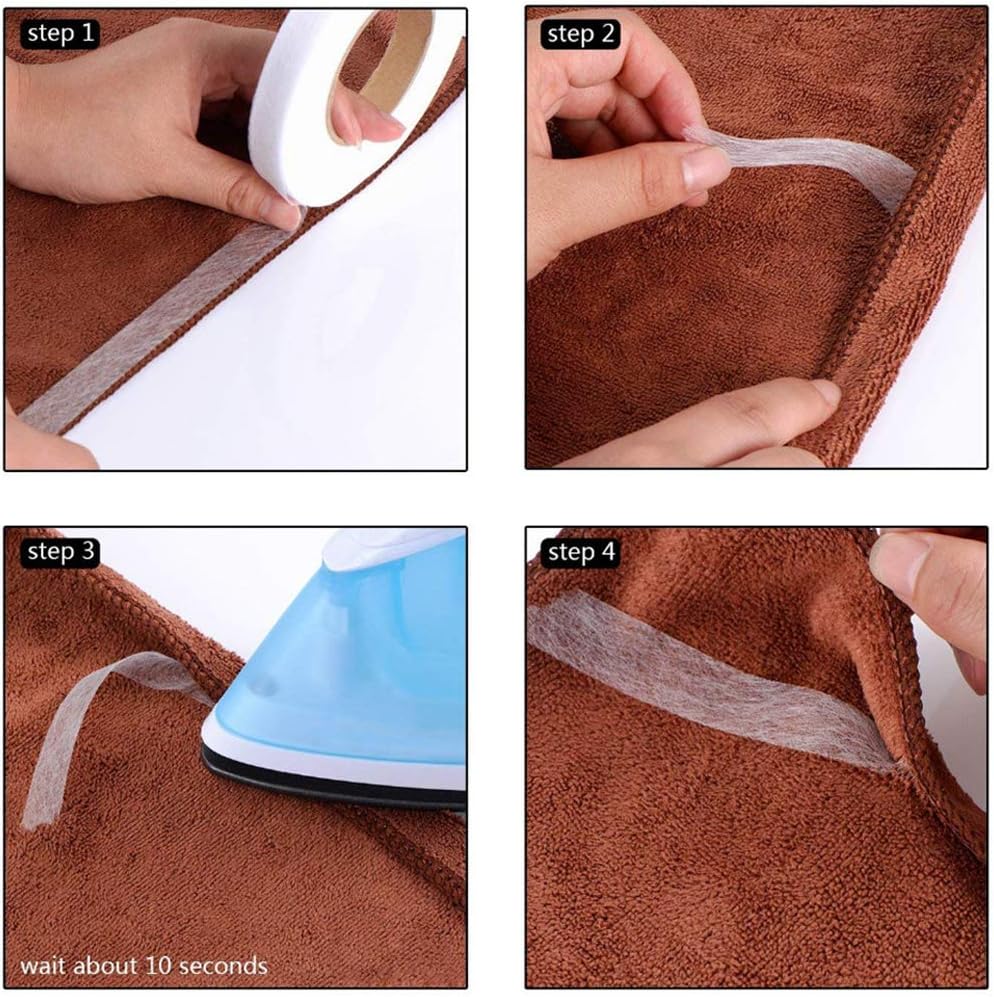 step 1

step 2

step 3

wait about 10 seconds

step 4