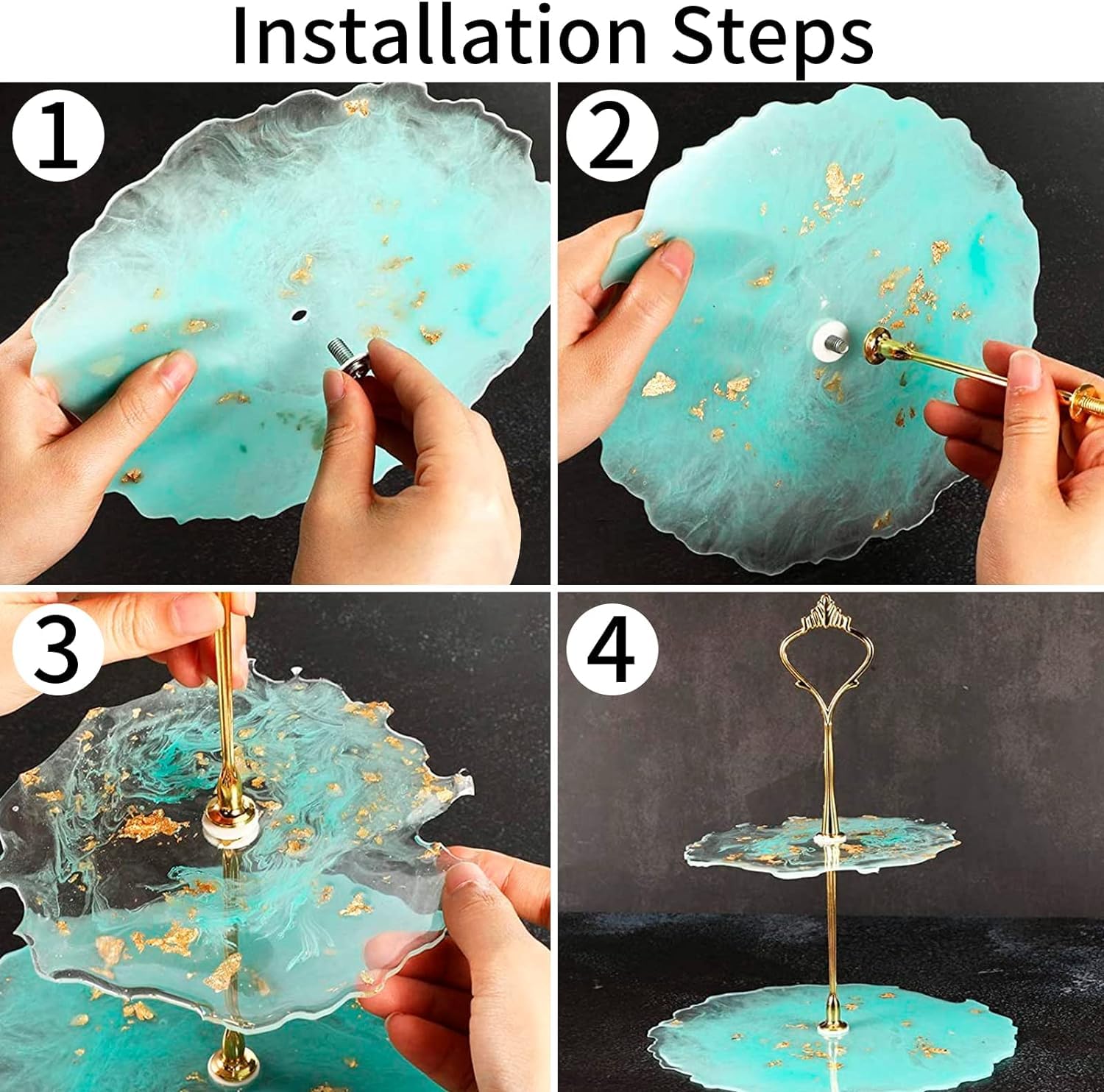 Installation Steps

1

2

3

4