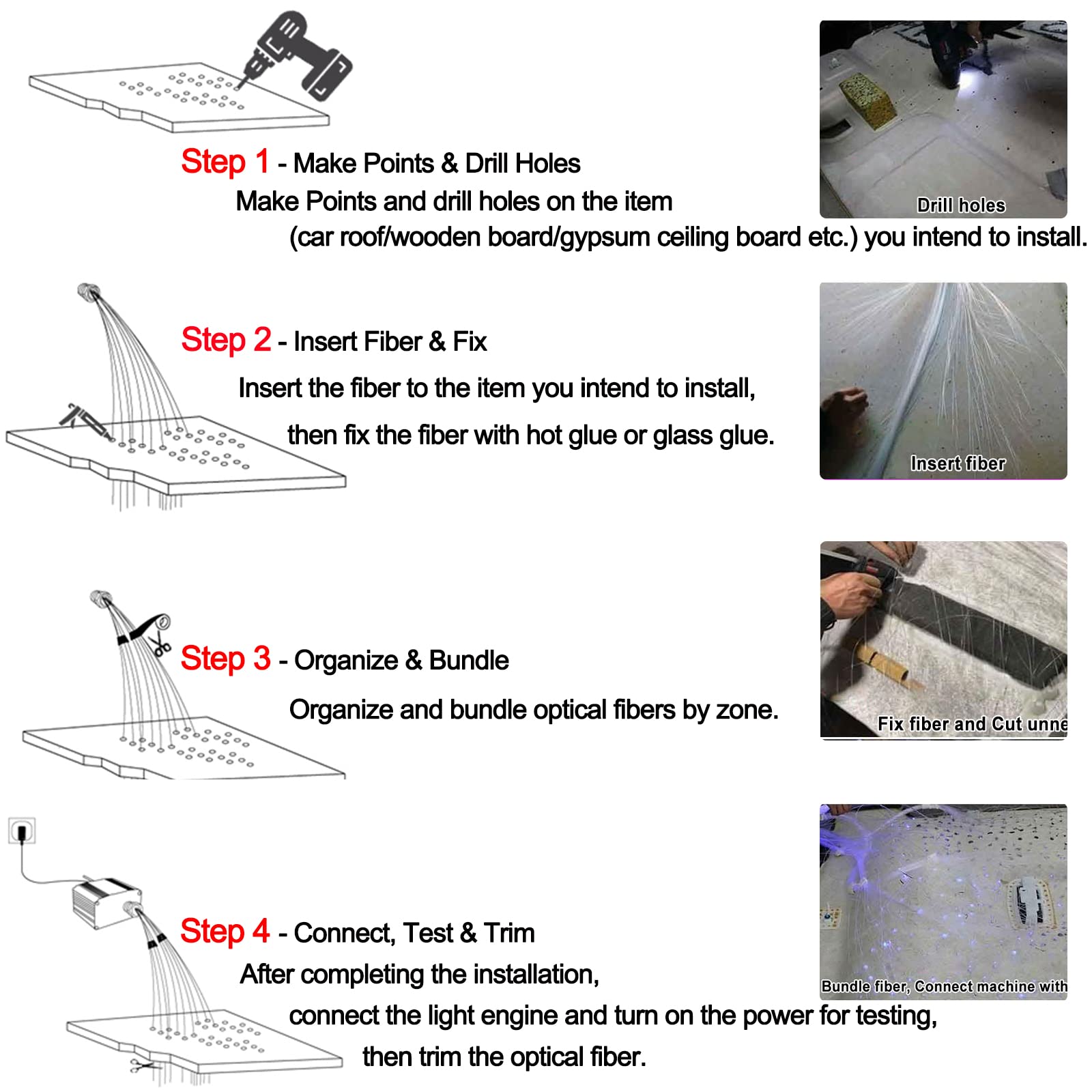 Step 1 - Make Points & Drill Holes
Make Points and drill holes on the item (car roof/wooden board/gypsum ceiling board etc.) you intend to install.

Drill holes

Step 2 - Insert Fiber & Fix
Insert the fiber to the item you intend to install, then fix the fiber with hot glue or glass glue.

Insert fiber

Step 3 - Organize & Bundle
Organize and bundle optical fibers by zone.

Fix fiber and Cut unne

Step 4 - Connect, Test & Trim
After completing the installation, connect the light engine and turn on the power for testing, then trim the optical fiber.

Bundle fiber, Connect machine with