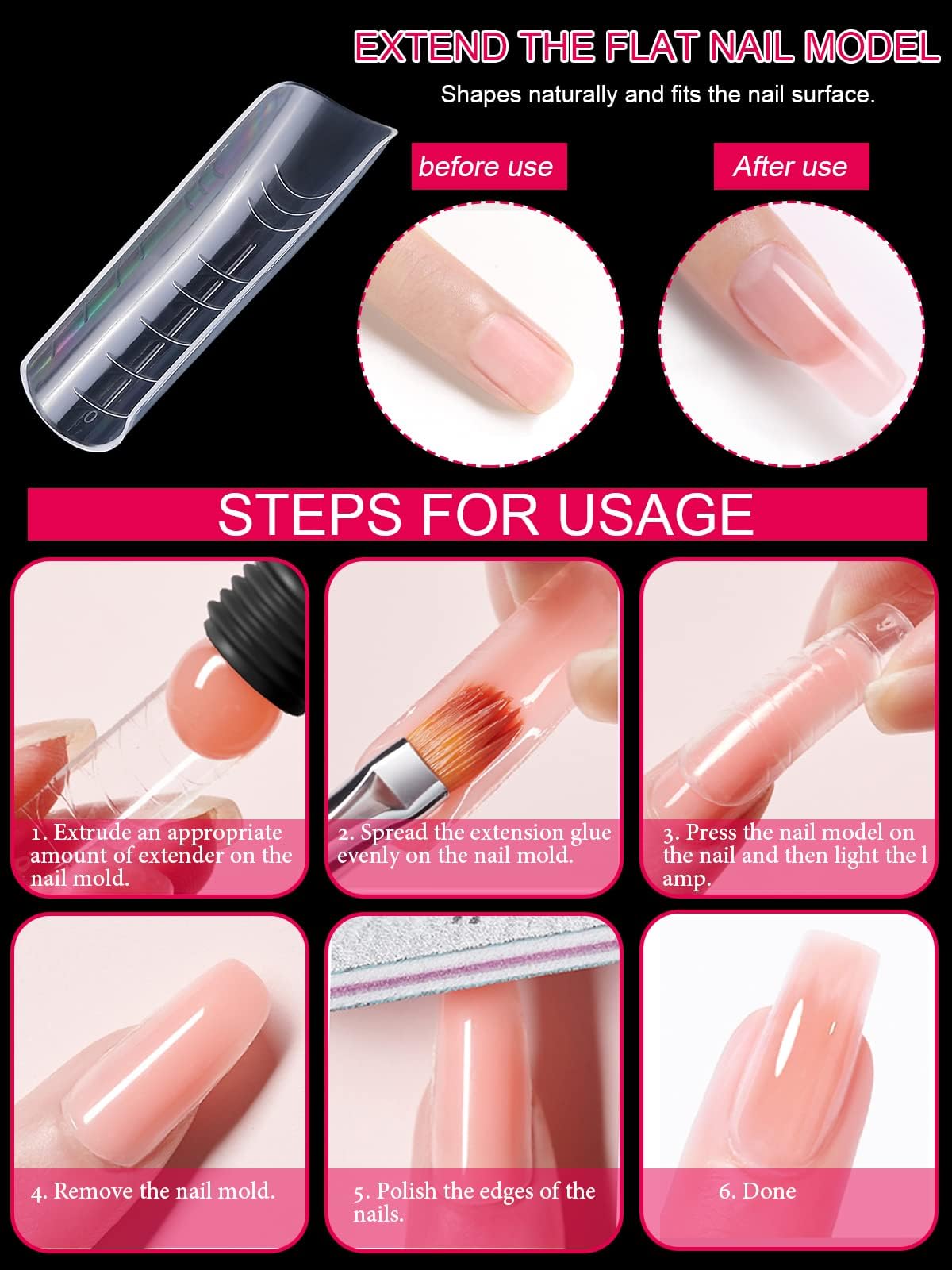 EXTEND THE FLAT NAIL MODEL

Shapes naturally and fits the nail surface.

before use

After use

STEPS FOR USAGE

1. Extrude an appropriate amount of extender on the nail mold.

2. Spread the extension glue evenly on the nail mold.

3. Press the nail model on the nail and then light the l amp.

4. Remove the nail mold.

5. Polish the edges of the nails.

6. Done