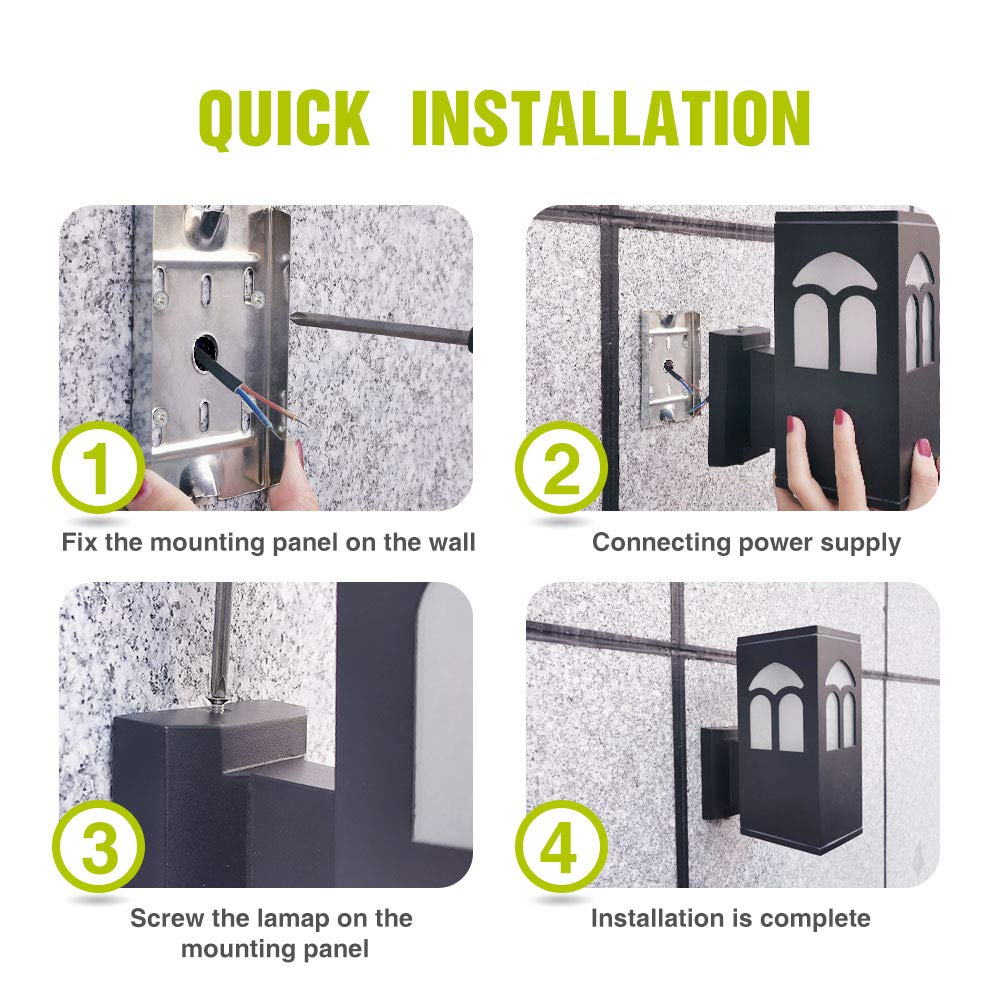 QUICK INSTALLATION

1

Fix the mounting panel on the wall

2

Connecting power supply

3

Screw the lamap on the mounting panel

4

Installation is complete